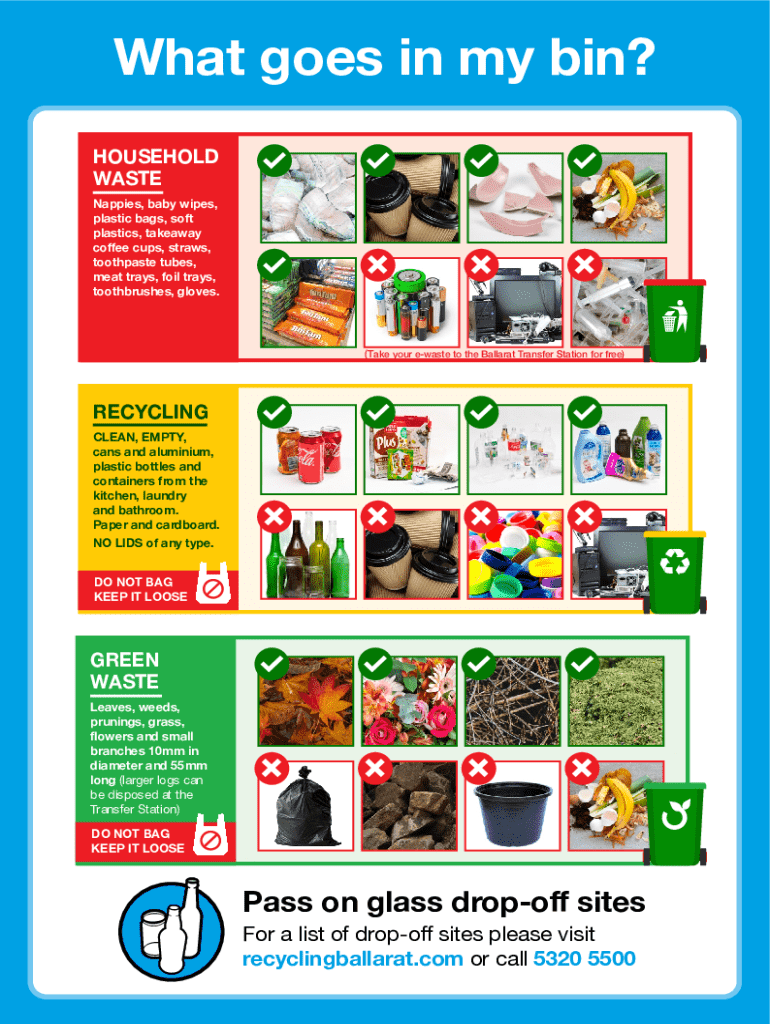 What goes in my bin?

HOUSEHOLD WASTE

Nappies, baby wipes, plastic bags, soft plastics, takeaway coffee cups, straws, toothpaste tubes, meat trays, foil trays, toothbrushes, gloves.

(Take your e-waste to the Ballarat Transfer Station for free)

RECYCLING

CLEAN, EMPTY, cans and aluminium, plastic bottles and containers from the kitchen, laundry and bathroom. Paper and cardboard.

NO LIDS of any type.

DO NOT BAG
KEEP IT LOOSE

GREEN WASTE

Leaves, weeds, prunings, grass, flowers and small branches 10mm in diameter and 55mm long (larger logs can be disposed at the Transfer Station)

DO NOT BAG
KEEP IT LOOSE

Pass on glass drop-off sites

For a list of drop-off sites please visit recyclingballarat.com or call 5320 5500