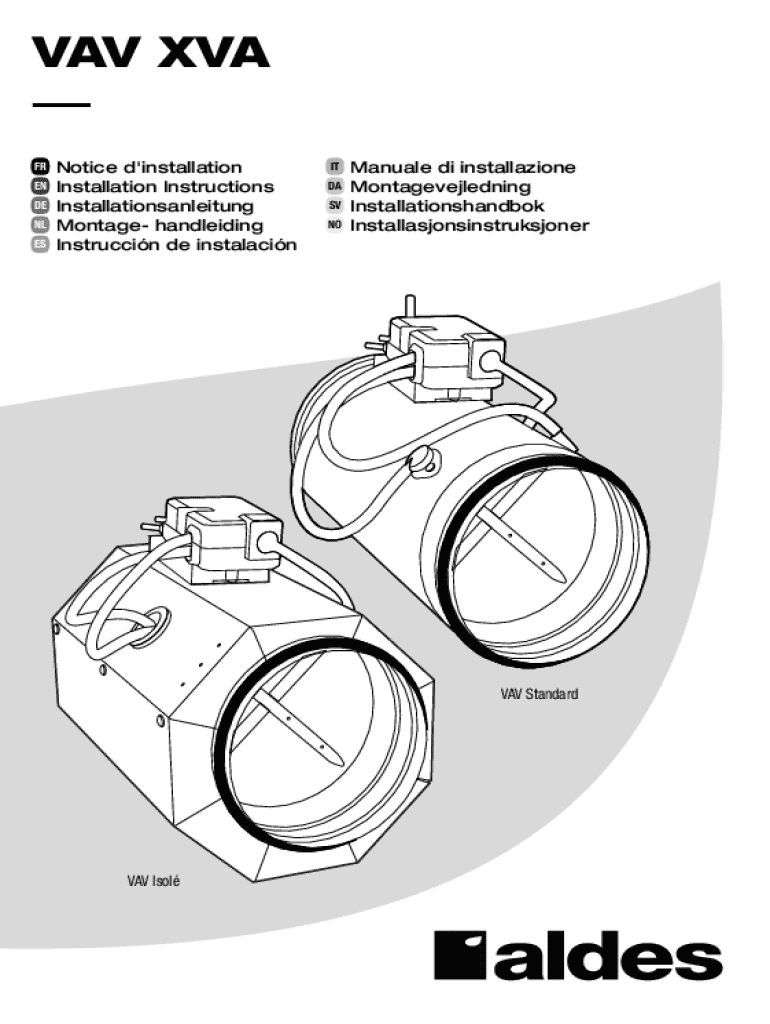 VAV XVA

FR Notice d'installation
EN Installation Instructions
DE Installationsanleitung
NL Montage- handleiding
ES Instrucción de instalación

IT Manuale di installazione
DA Montagevejledning
SV Installationshandbok
NO Installasjonsinstruksjoner

VAV Standard

VAV Isolé

aldes