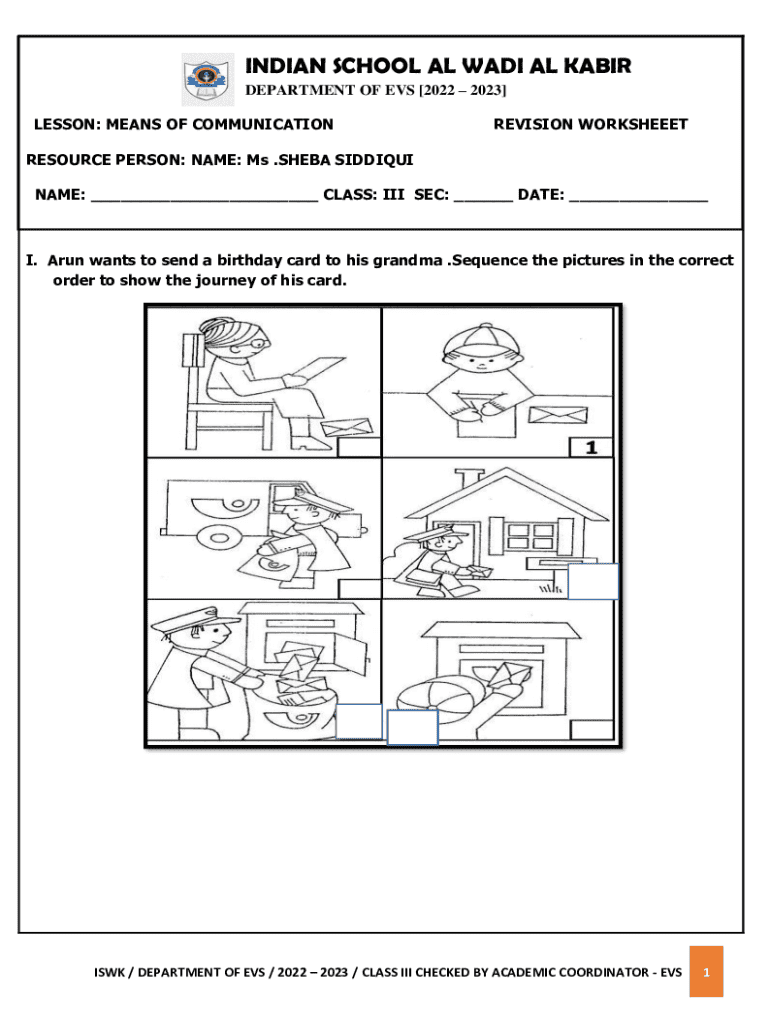 INDIAN SCHOOL AL WADI AL KABIR
DEPARTMENT OF EVS [2022 – 2023]

LESSON: MEANS OF COMMUNICATION REVISION WORKSHEEET

RESOURCE PERSON: NAME: Ms .SHEBA SIDDIQUI

NAME: ________________________ CLASS: III SEC: ______ DATE: ______________

I. Arun wants to send a birthday card to his grandma .Sequence the pictures in the correct order to show the journey of his card.

1

ISWK / DEPARTMENT OF EVS / 2022 – 2023 / CLASS III CHECKED BY ACADEMIC COORDINATOR - EVS 1