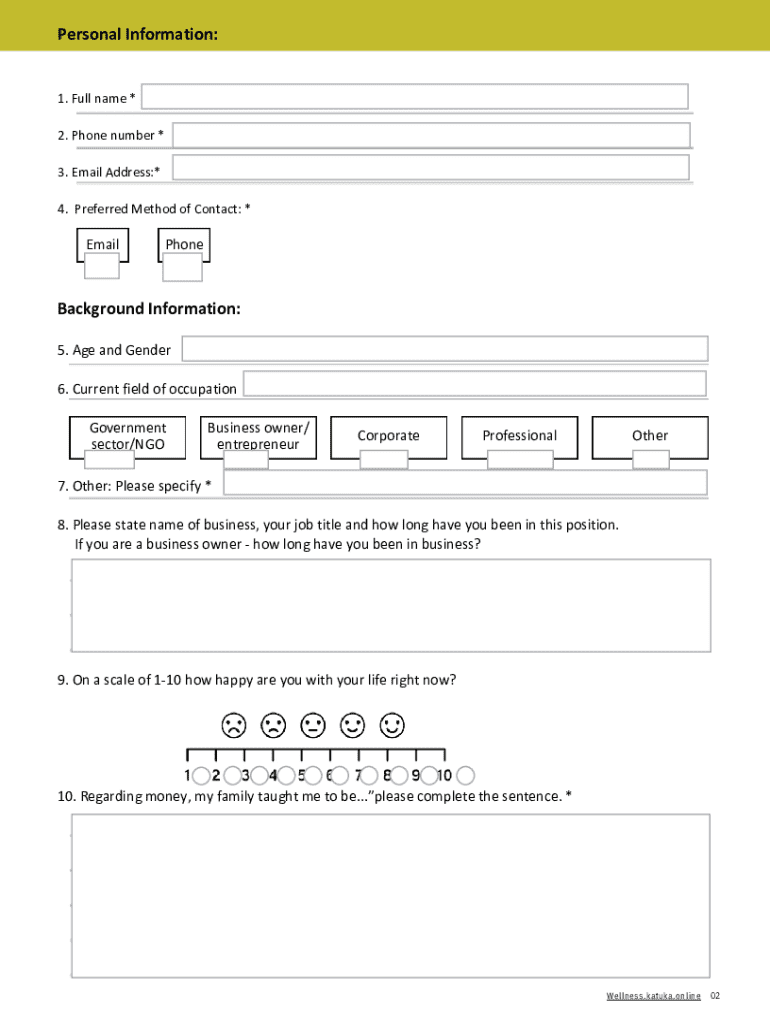 Personal Information:

1. Full name *

2. Phone number *

3. Email Address:*

4. Preferred Method of Contact: *

Email

Phone

Background Information:

5. Age and Gender

6. Current field of occupation

Government sector/NGO

Business owner/ entrepreneur

Corporate

Professional

Other

7. Other: Please specify *

8. Please state name of business, your job title and how long have you been in this position. If you are a business owner - how long have you been in business?

9. On a scale of 1-10 how happy are you with your life right now?

1 2 3 4 5 6 7 8 9 10

10. Regarding money, my family taught me to be..."please complete the sentence. *

Wellness.katuka.online 02