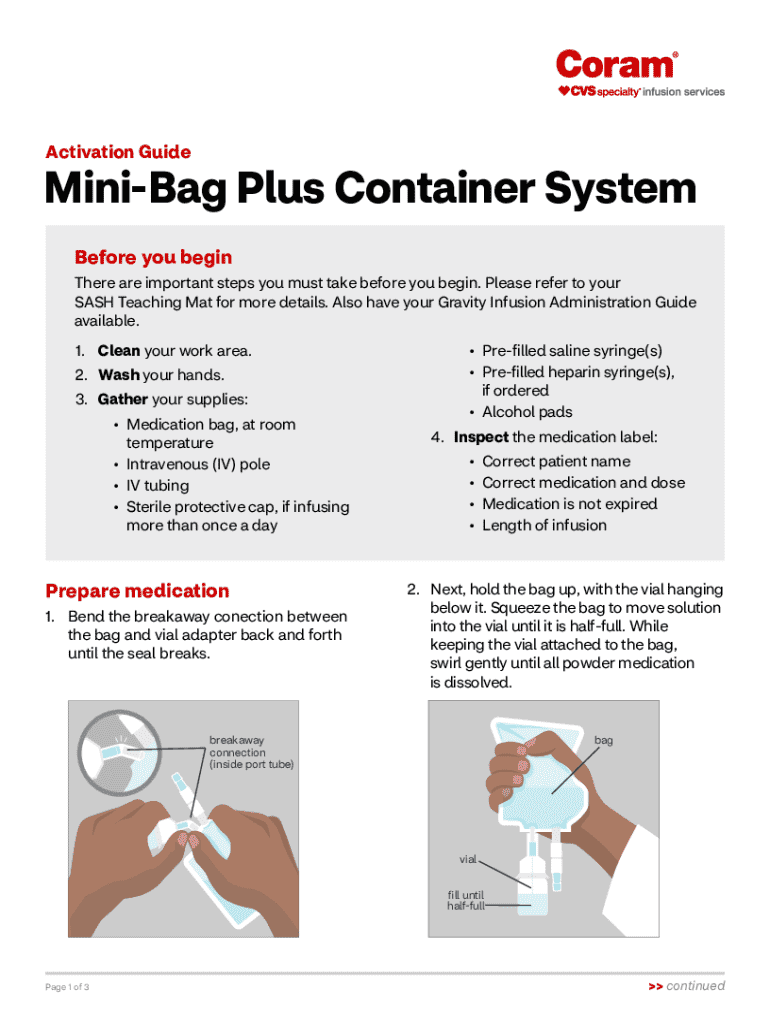 Coram®
CVS specialty® infusion services

Activation Guide

Mini-Bag Plus Container System

Before you begin

There are important steps you must take before you begin. Please refer to your SASH Teaching Mat for more details. Also have your Gravity Infusion Administration Guide available.

1. Clean your work area.
2. Wash your hands.
3. Gather your supplies:
• Medication bag, at room temperature
• Intravenous (IV) pole
• IV tubing
• Sterile protective cap, if infusing more than once a day
• Pre-filled saline syringe(s)
• Pre-filled heparin syringe(s), if ordered
• Alcohol pads
4. Inspect the medication label:
• Correct patient name
• Correct medication and dose
• Medication is not expired
• Length of infusion

Prepare medication

1. Bend the breakaway conection between the bag and vial adapter back and forth until the seal breaks.

breakaway connection (inside port tube)

2. Next, hold the bag up, with the vial hanging below it. Squeeze the bag to move solution into the vial until it is half-full. While keeping the vial attached to the bag, swirl gently until all powder medication is dissolved.

bag

vial

fill until half-full

Page 1 of 3

>> continued