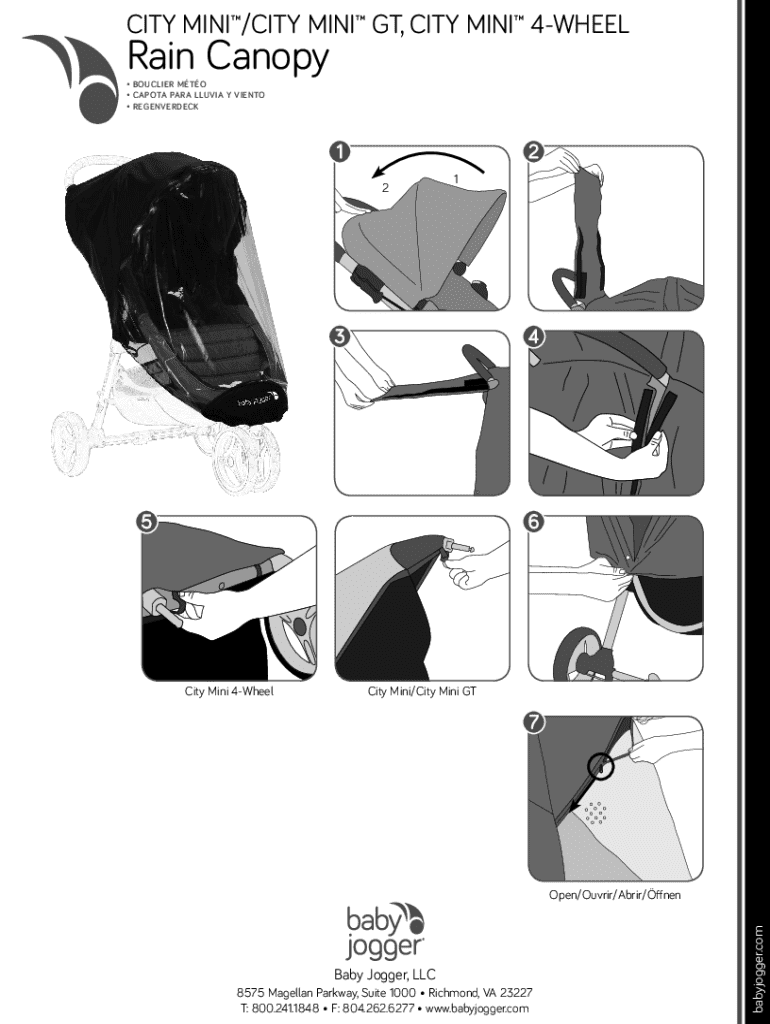 CITY MINI™/CITY MINI™ GT, CITY MINI™ 4-WHEEL
Rain Canopy

• BOUCLIER MÉTÉO
• CAPOTA PARA LLUVIA Y VIENTO
• REGENVERDECK

baby jogger

1
2
1

2

3

4

5

City Mini 4-Wheel

City Mini/City Mini GT

6

7

Open/Ouvrir/Abrir/Öffnen

baby jogger

Baby Jogger, LLC
8575 Magellan Parkway, Suite 1000 • Richmond, VA 23227
T: 800.241.1848 • F: 804.262.6277 • www.babyjogger.com

babyjogger.com