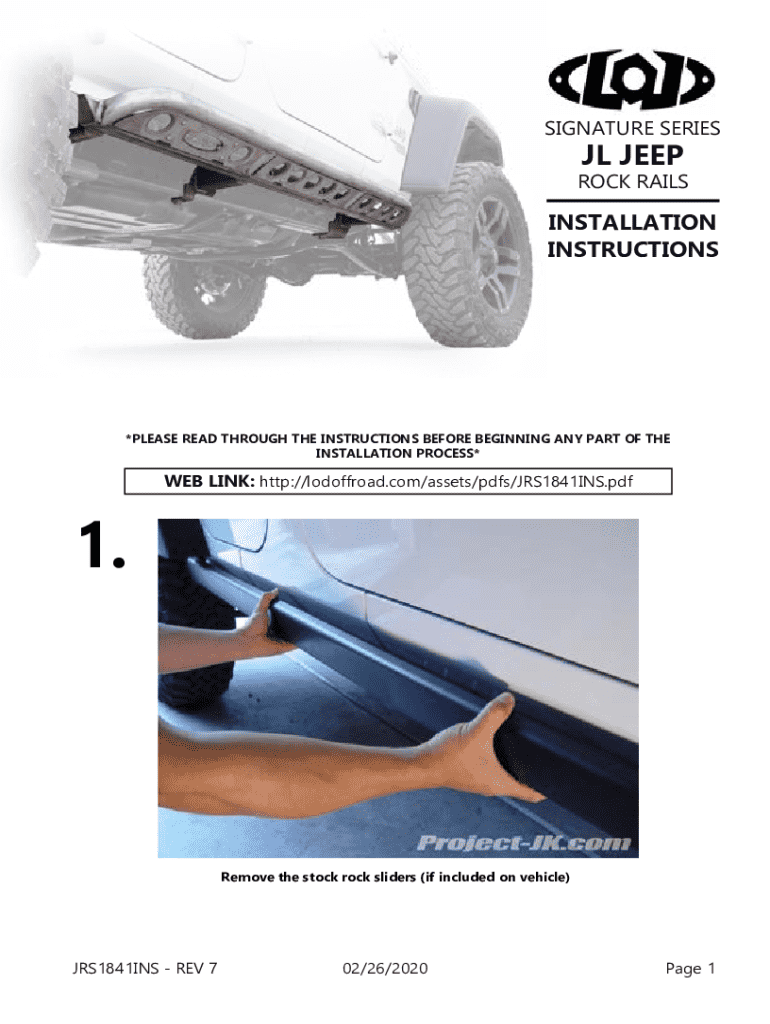 LOD

SIGNATURE SERIES
JL JEEP
ROCK RAILS

INSTALLATION INSTRUCTIONS

*PLEASE READ THROUGH THE INSTRUCTIONS BEFORE BEGINNING ANY PART OF THE INSTALLATION PROCESS*

WEB LINK: http://lodoffroad.com/assets/pdfs/JRS1841INS.pdf

1.

Project-JK.com

Remove the stock rock sliders (if included on vehicle)

JRS1841INS - REV 7

02/26/2020

Page 1