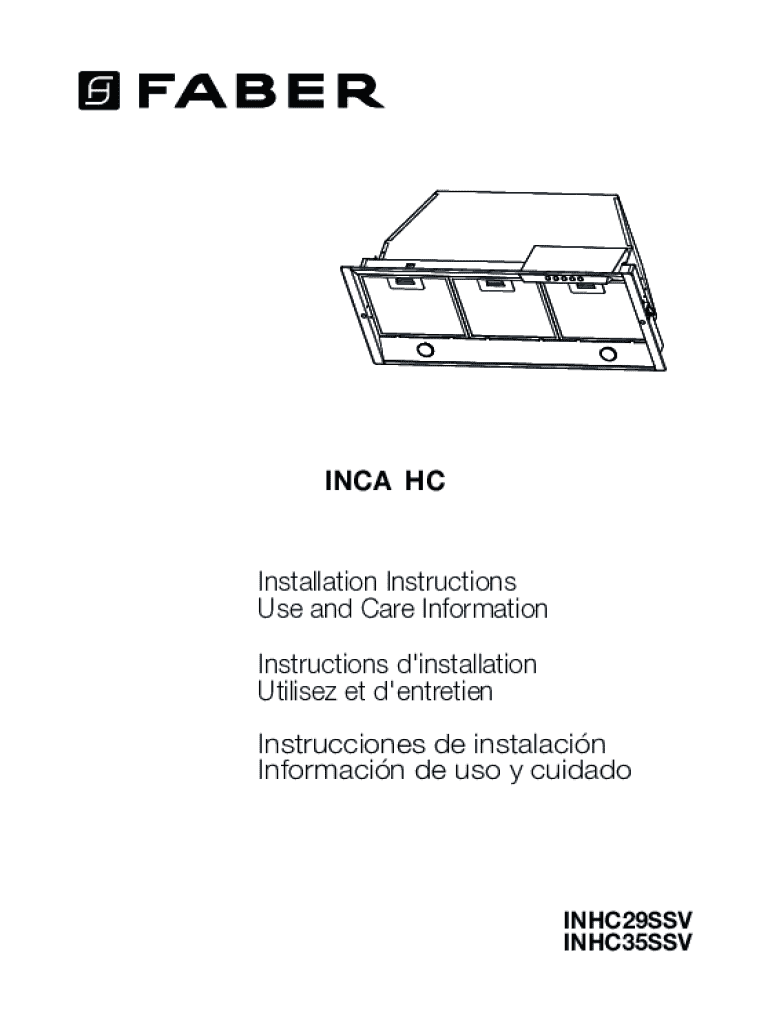 FABER

INCA HC

Installation Instructions
Use and Care Information

Instructions d'installation
Utilisez et d'entretien

Instrucciones de instalación
Información de uso y cuidado

INHC29SSV
INHC35SSV