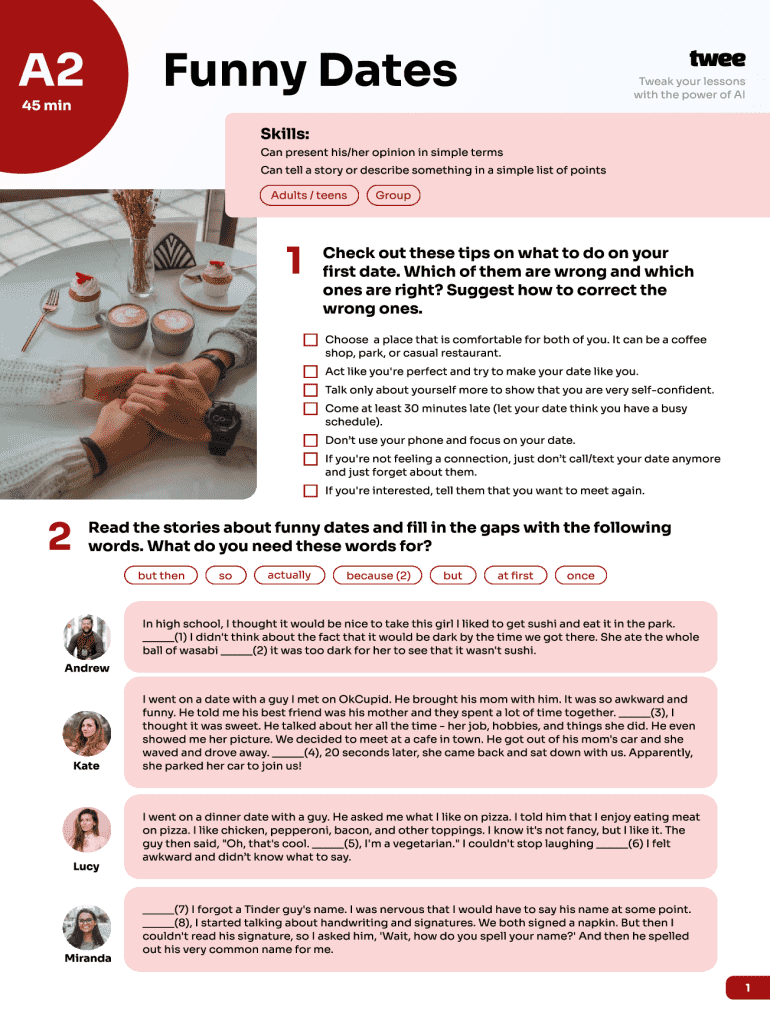 A2
45 min

Funny Dates

twee
Tweak your lessons with the power of AI

Skills:
Can present his/her opinion in simple terms
Can tell a story or describe something in a simple list of points

Adults / teens
Group

1 Check out these tips on what to do on your first date. Which of them are wrong and which ones are right? Suggest how to correct the wrong ones.

Choose a place that is comfortable for both of you. It can be a coffee shop, park, or casual restaurant.
Act like you're perfect and try to make your date like you.
Talk only about yourself more to show that you are very self-confident.
Come at least 30 minutes late (let your date think you have a busy schedule).
Don't use your phone and focus on your date.
If you're not feeling a connection, just don't call/text your date anymore and just forget about them.
If you're interested, tell them that you want to meet again.

2 Read the stories about funny dates and fill in the gaps with the following words. What do you need these words for?

but then
so
actually
because (2)
but
at first
once

Andrew
In high school, I thought it would be nice to take this girl I liked to get sushi and eat it in the park. _____(1) I didn't think about the fact that it would be dark by the time we got there. She ate the whole ball of wasabi _____(2) it was too dark for her to see that it wasn't sushi.

Kate
I went on a date with a guy I met on OkCupid. He brought his mom with him. It was so awkward and funny. He told me his best friend was his mother and they spent a lot of time together. _____(3), I thought it was sweet. He talked about her all the time - her job, hobbies, and things she did. He even showed me her picture. We decided to meet at a cafe in town. He got out of his mom's car and she waved and drove away. _____(4), 20 seconds later, she came back and sat down with us. Apparently, she parked her car to join us!

Lucy
I went on a dinner date with a guy. He asked me what I like on pizza. I told him that I enjoy eating meat on pizza. I like chicken, pepperoni, bacon, and other toppings. I know it's not fancy, but I like it. The guy then said, "Oh, that's cool. _____(5), I'm a vegetarian." I couldn't stop laughing _____(6) I felt awkward and didn't know what to say.

Miranda
_____(7) I forgot a Tinder guy's name. I was nervous that I would have to say his name at some point. _____(8), I started talking about handwriting and signatures. We both signed a napkin. But then I couldn't read his signature, so I asked him, 'Wait, how do you spell your name?' And then he spelled out his very common name for me.

1