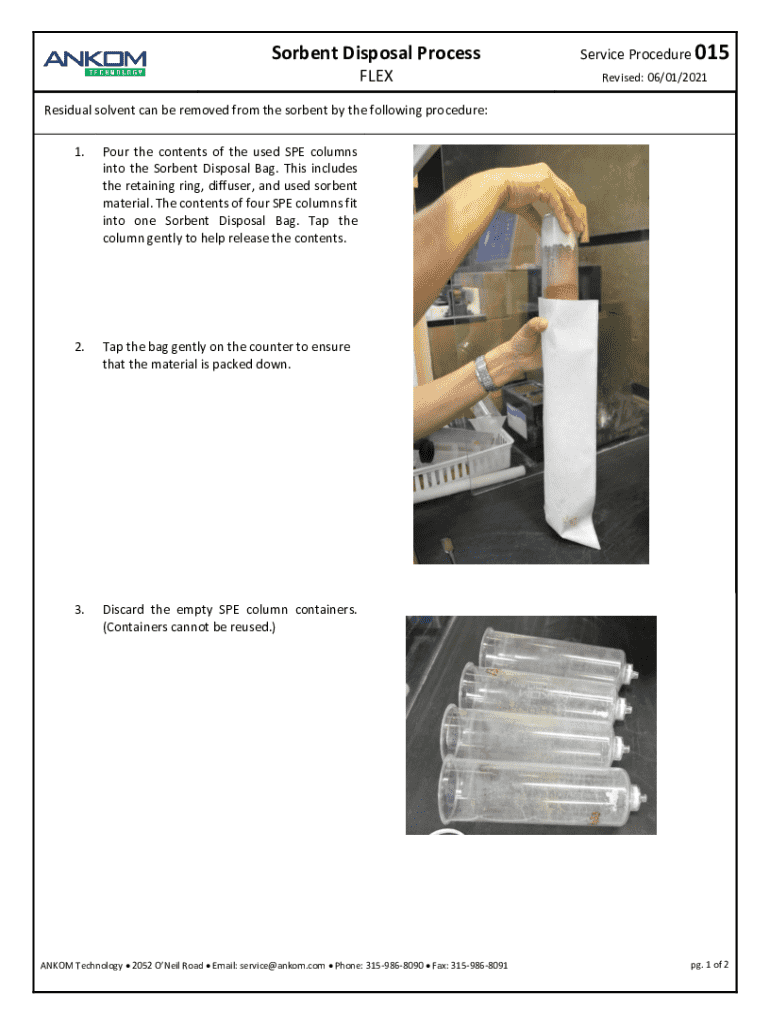 ANKOM TECHNOLOGY

Sorbent Disposal Process
FLEX

Service Procedure 015
Revised: 06/01/2021

Residual solvent can be removed from the sorbent by the following procedure:

1. Pour the contents of the used SPE columns into the Sorbent Disposal Bag. This includes the retaining ring, diffuser, and used sorbent material. The contents of four SPE columns fit into one Sorbent Disposal Bag. Tap the column gently to help release the contents.

2. Tap the bag gently on the counter to ensure that the material is packed down.

3. Discard the empty SPE column containers. (Containers cannot be reused.)

ANKOM Technology • 2052 O'Neil Road • Email: service@ankom.com • Phone: 315-986-8090 • Fax: 315-986-8091

pg. 1 of 2