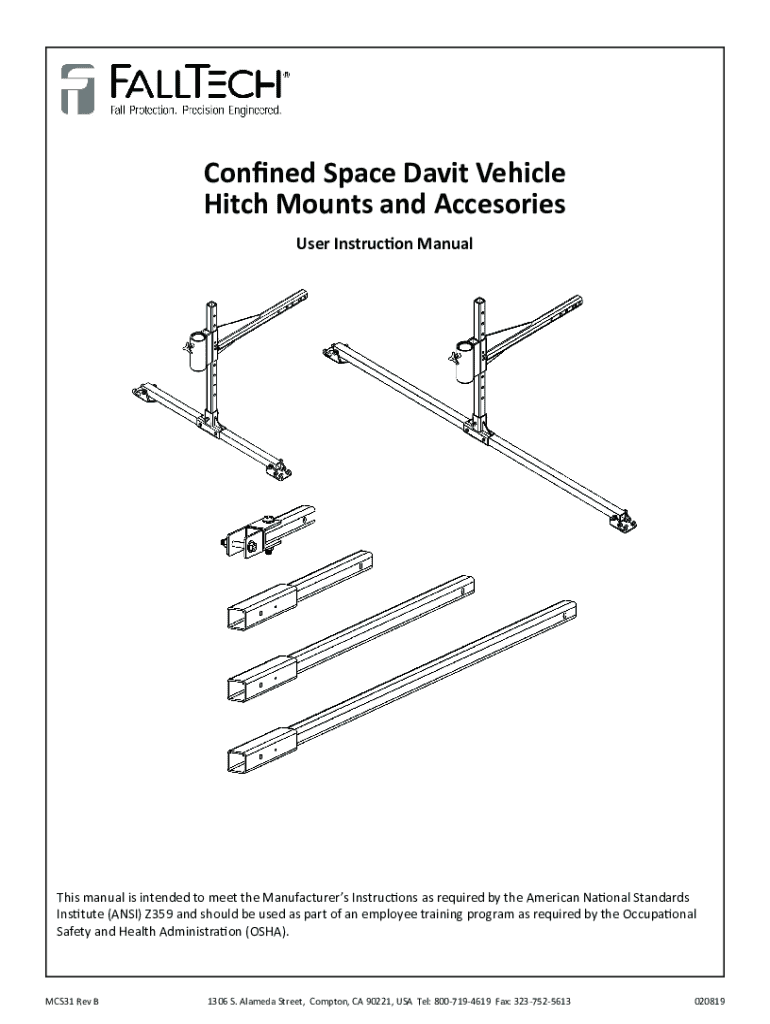 FALLTECH®
Fall Protection. Precision Engineered.

Confined Space Davit Vehicle Hitch Mounts and Accesories

User Instruction Manual

This manual is intended to meet the Manufacturer's Instructions as required by the American National Standards Institute (ANSI) Z359 and should be used as part of an employee training program as required by the Occupational Safety and Health Administration (OSHA).

MCS31 Rev B 1306 S. Alameda Street, Compton, CA 90221, USA Tel: 800-719-4619 Fax: 323-752-5613 020819