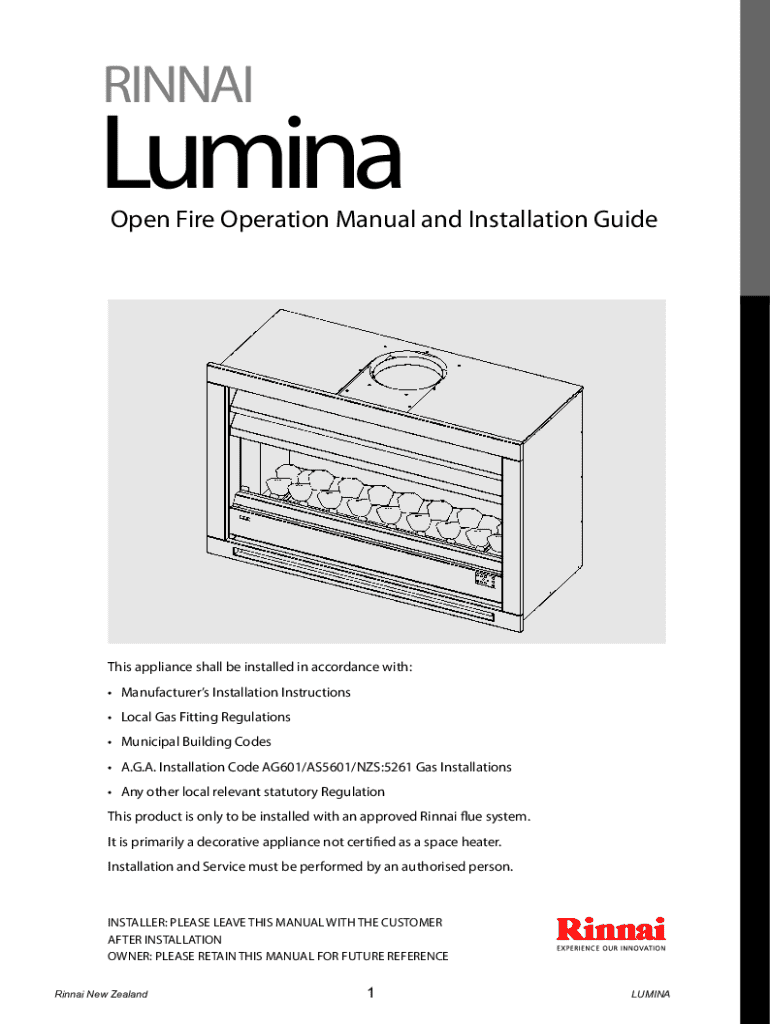 RINNAI
Lumina
Open Fire Operation Manual and Installation Guide

This appliance shall be installed in accordance with:
• Manufacturer's Installation Instructions
• Local Gas Fitting Regulations
• Municipal Building Codes
• A.G.A. Installation Code AG601/AS5601/NZS:5261 Gas Installations
• Any other local relevant statutory Regulation
This product is only to be installed with an approved Rinnai flue system.
It is primarily a decorative appliance not certified as a space heater.
Installation and Service must be performed by an authorised person.

INSTALLER: PLEASE LEAVE THIS MANUAL WITH THE CUSTOMER AFTER INSTALLATION
OWNER: PLEASE RETAIN THIS MANUAL FOR FUTURE REFERENCE

Rinnai
EXPERIENCE OUR INNOVATION

Rinnai New Zealand
1
LUMINA