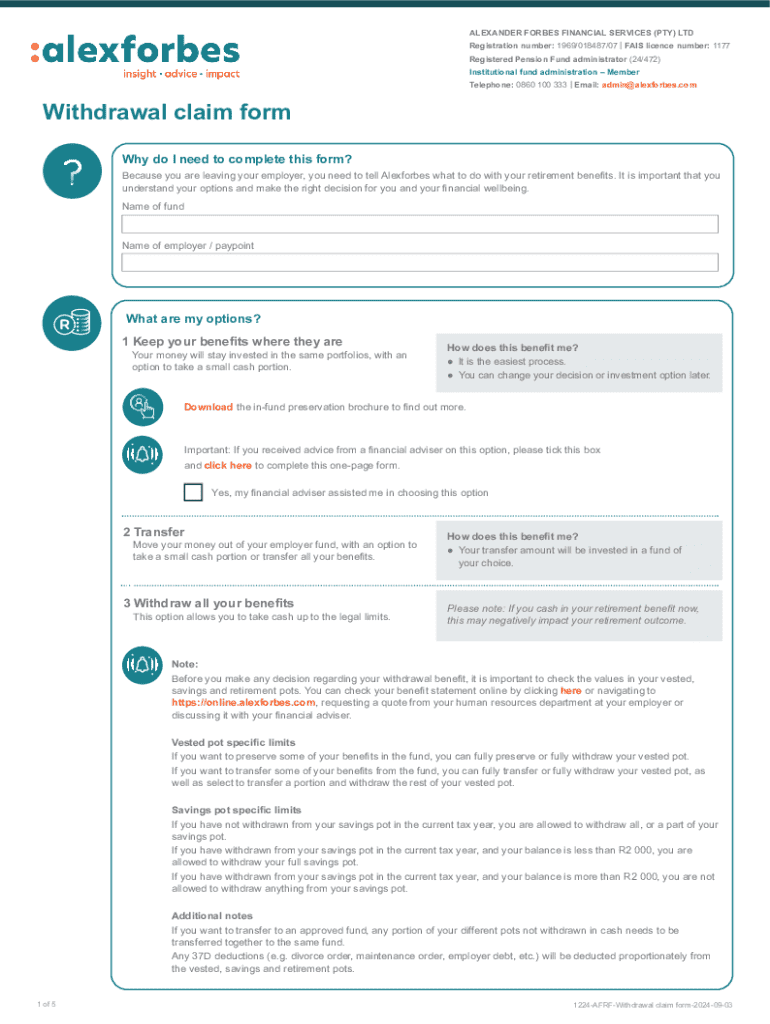 :alexforbes
insight · advice · impact

ALEXANDER FORBES FINANCIAL SERVICES (PTY) LTD
Registration number: 1969/018487/07 | FAIS licence number: 1177
Registered Pension Fund administrator (24/472)
Institutional fund administration – Member
Telephone: 0860 100 333 | Email: admin@alexforbes.com

Withdrawal claim form

Why do I need to complete this form?
Because you are leaving your employer, you need to tell Alexforbes what to do with your retirement benefits. It is important that you understand your options and make the right decision for you and your financial wellbeing.

Name of fund

Name of employer / paypoint

What are my options?

1 Keep your benefits where they are
Your money will stay invested in the same portfolios, with an option to take a small cash portion.

How does this benefit me?
● It is the easiest process.
● You can change your decision or investment option later.

Download the in-fund preservation brochure to find out more.

Important: If you received advice from a financial adviser on this option, please tick this box and click here to complete this one-page form.

Yes, my financial adviser assisted me in choosing this option

2 Transfer
Move your money out of your employer fund, with an option to take a small cash portion or transfer all your benefits.

How does this benefit me?
● Your transfer amount will be invested in a fund of your choice.

3 Withdraw all your benefits
This option allows you to take cash up to the legal limits.

Please note: If you cash in your retirement benefit now, this may negatively impact your retirement outcome.

Note:
Before you make any decision regarding your withdrawal benefit, it is important to check the values in your vested, savings and retirement pots. You can check your benefit statement online by clicking here or navigating to https://online.alexforbes.com, requesting a quote from your human resources department at your employer or discussing it with your financial adviser.

Vested pot specific limits
If you want to preserve some of your benefits in the fund, you can fully preserve or fully withdraw your vested pot.
If you want to transfer some of your benefits from the fund, you can fully transfer or fully withdraw your vested pot, as well as select to transfer a portion and withdraw the rest of your vested pot.

Savings pot specific limits
If you have not withdrawn from your savings pot in the current tax year, you are allowed to withdraw all, or a part of your savings pot.
If you have withdrawn from your savings pot in the current tax year, and your balance is less than R2 000, you are allowed to withdraw your full savings pot.
If you have withdrawn from your savings pot in the current tax year, and your balance is more than R2 000, you are not allowed to withdraw anything from your savings pot.

Additional notes
If you want to transfer to an approved fund, any portion of your different pots not withdrawn in cash needs to be transferred together to the same fund.
Any 37D deductions (e.g. divorce order, maintenance order, employer debt, etc.) will be deducted proportionately from the vested, savings and retirement pots.

1 of 5

1224-AFRF-Withdrawal claim form-2024-09-03