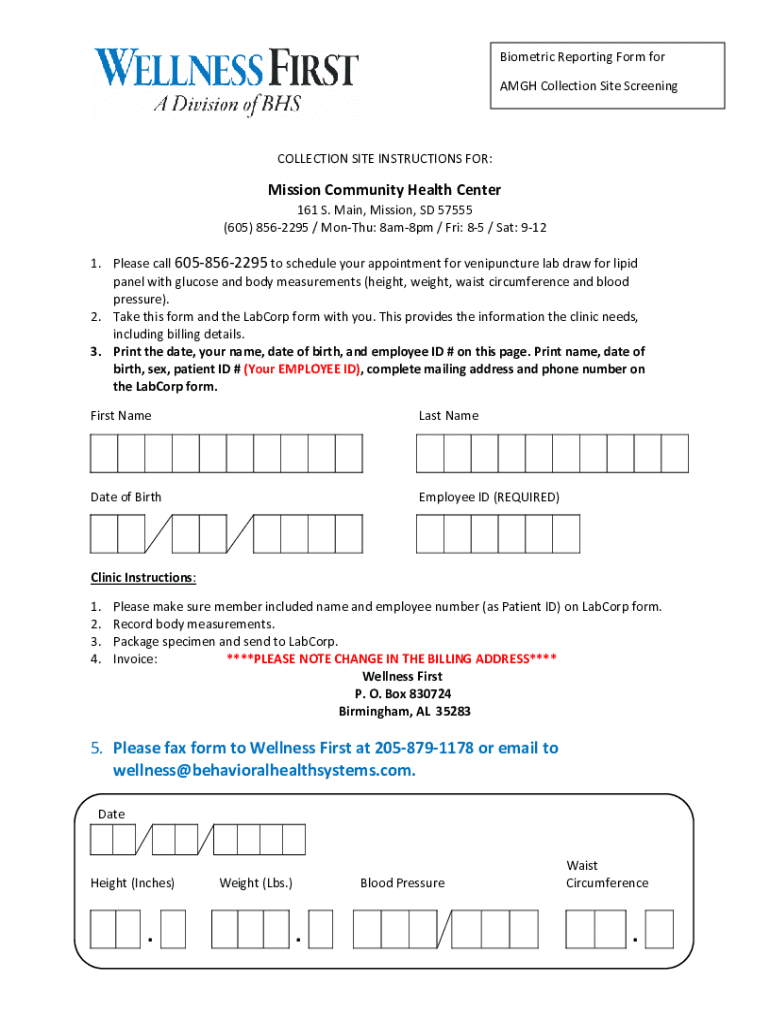 WELLNESS FIRST
A Division of BHS

Biometric Reporting Form for
AMGH Collection Site Screening

COLLECTION SITE INSTRUCTIONS FOR:

Mission Community Health Center
161 S. Main, Mission, SD 57555
(605) 856-2295 / Mon-Thu: 8am-8pm / Fri: 8-5 / Sat: 9-12

1. Please call 605-856-2295 to schedule your appointment for venipuncture lab draw for lipid panel with glucose and body measurements (height, weight, waist circumference and blood pressure).
2. Take this form and the LabCorp form with you. This provides the information the clinic needs, including billing details.
3. Print the date, your name, date of birth, and employee ID # on this page. Print name, date of birth, sex, patient ID # (Your EMPLOYEE ID), complete mailing address and phone number on the LabCorp form.

First Name

Last Name

Date of Birth

Employee ID (REQUIRED)

Clinic Instructions:

1. Please make sure member included name and employee number (as Patient ID) on LabCorp form.
2. Record body measurements.
3. Package specimen and send to LabCorp.
4. Invoice: ****PLEASE NOTE CHANGE IN THE BILLING ADDRESS****
Wellness First
P. O. Box 830724
Birmingham, AL 35283

5. Please fax form to Wellness First at 205-879-1178 or email to wellness@behavioralhealthsystems.com.

Date

Height (Inches)

Weight (Lbs.)

Blood Pressure

Waist Circumference