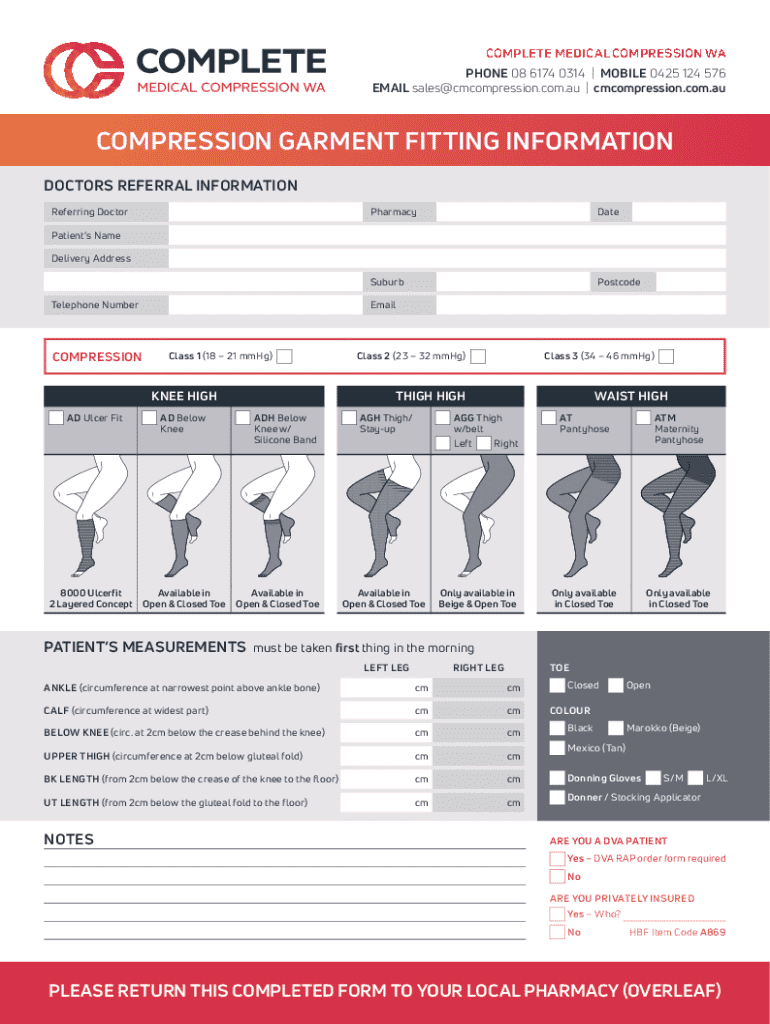 COMPLETE
MEDICAL COMPRESSION WA

COMPLETE MEDICAL COMPRESSION WA
PHONE 08 6174 0314 | MOBILE 0425 124 576
EMAIL sales@cmcompression.com.au | cmcompression.com.au

COMPRESSION GARMENT FITTING INFORMATION

DOCTORS REFERRAL INFORMATION

Referring Doctor
Pharmacy
Date
Patient's Name
Delivery Address
Suburb
Postcode
Telephone Number
Email

COMPRESSION
Class 1 (18 – 21 mmHg)
Class 2 (23 – 32 mmHg)
Class 3 (34 – 46 mmHg)

KNEE HIGH
AD Ulcer Fit
AD Below Knee
ADH Below Knee w/ Silicone Band
8000 Ulcerfit 2 Layered Concept
Available in Open & Closed Toe
Available in Open & Closed Toe

THIGH HIGH
AGH Thigh/ Stay-up
AGG Thigh w/belt
Left
Right
Available in Open & Closed Toe
Only available in Beige & Open Toe

WAIST HIGH
AT Pantyhose
ATM Maternity Pantyhose
Only available in Closed Toe
Only available in Closed Toe

PATIENT'S MEASUREMENTS must be taken first thing in the morning

| | LEFT LEG | RIGHT LEG |
|---|---|---|
| ANKLE (circumference at narrowest point above ankle bone) | cm | cm |
| CALF (circumference at widest part) | cm | cm |
| BELOW KNEE (circ. at 2cm below the crease behind the knee) | cm | cm |
| UPPER THIGH (circumference at 2cm below gluteal fold) | cm | cm |
| BK LENGTH (from 2cm below the crease of the knee to the floor) | cm | cm |
| UT LENGTH (from 2cm below the gluteal fold to the floor) | cm | cm |

TOE
Closed
Open
COLOUR
Black
Marokko (Beige)
Mexico (Tan)
Donning Gloves
S/M
L/XL
Donner / Stocking Applicator

NOTES

ARE YOU A DVA PATIENT
Yes – DVA RAP order form required
No
ARE YOU PRIVATELY INSURED
Yes – Who?
No
HBF Item Code A869

PLEASE RETURN THIS COMPLETED FORM TO YOUR LOCAL PHARMACY (OVERLEAF)