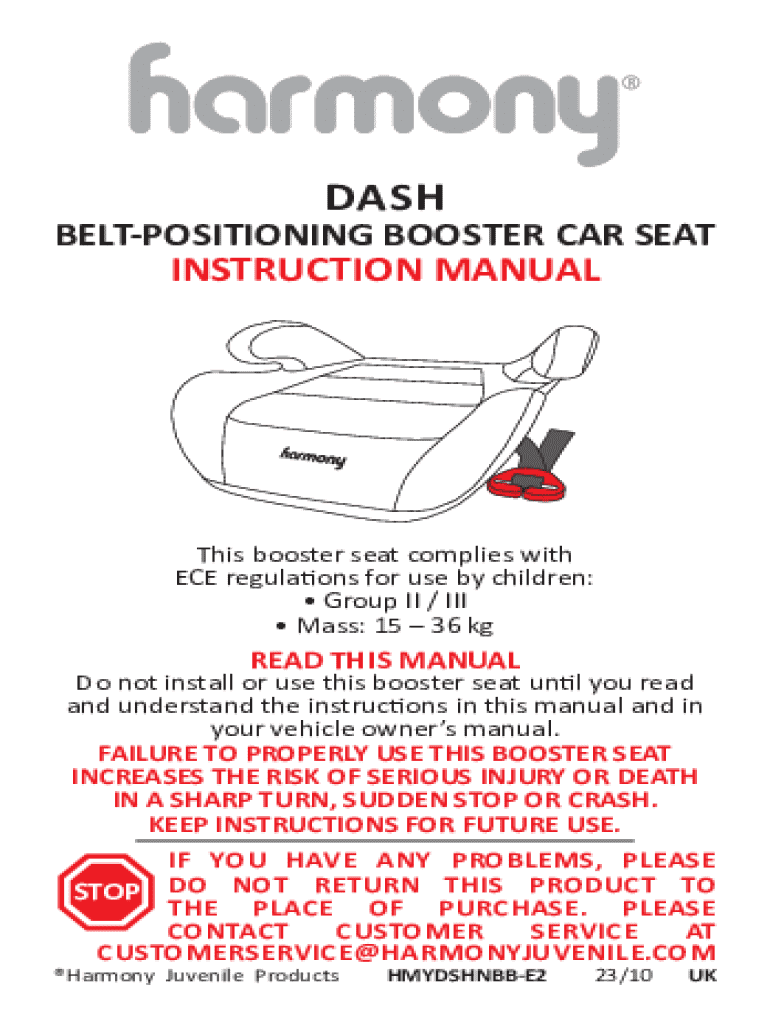 harmony®

DASH

BELT-POSITIONING BOOSTER CAR SEAT

INSTRUCTION MANUAL

harmony

This booster seat complies with ECE regulations for use by children:
• Group II / III
• Mass: 15 – 36 kg

READ THIS MANUAL

Do not install or use this booster seat until you read and understand the instructions in this manual and in your vehicle owner's manual.

FAILURE TO PROPERLY USE THIS BOOSTER SEAT INCREASES THE RISK OF SERIOUS INJURY OR DEATH IN A SHARP TURN, SUDDEN STOP OR CRASH.
KEEP INSTRUCTIONS FOR FUTURE USE.

STOP

IF YOU HAVE ANY PROBLEMS, PLEASE DO NOT RETURN THIS PRODUCT TO THE PLACE OF PURCHASE. PLEASE CONTACT CUSTOMER SERVICE AT CUSTOMERSERVICE@HARMONYJUVENILE.COM

®Harmony Juvenile Products HMYDSHNBB-E2 23/10 UK