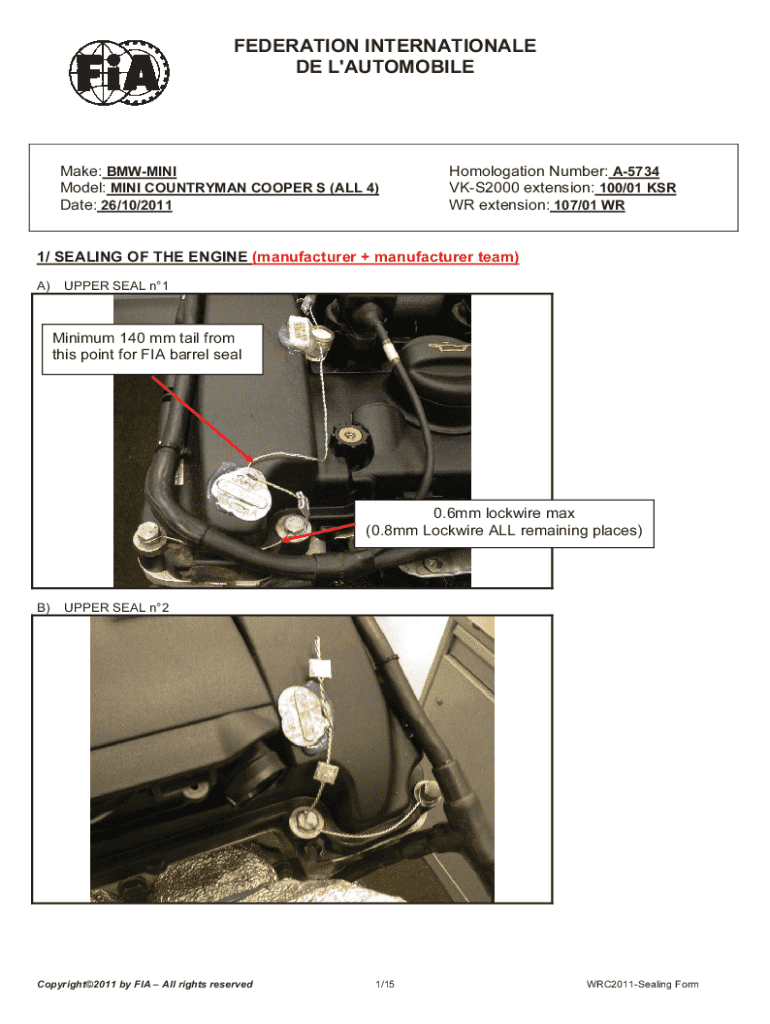 FIA

FEDERATION INTERNATIONALE
DE L'AUTOMOBILE

Make: BMW-MINI
Model: MINI COUNTRYMAN COOPER S (ALL 4)
Date: 26/10/2011

Homologation Number: A-5734
VK-S2000 extension: 100/01 KSR
WR extension: 107/01 WR

1/ SEALING OF THE ENGINE (manufacturer + manufacturer team)

A) UPPER SEAL n°1

Minimum 140 mm tail from this point for FIA barrel seal

0.6mm lockwire max
(0.8mm Lockwire ALL remaining places)

B) UPPER SEAL n°2

Copyright©2011 by FIA – All rights reserved

1/15

WRC2011-Sealing Form