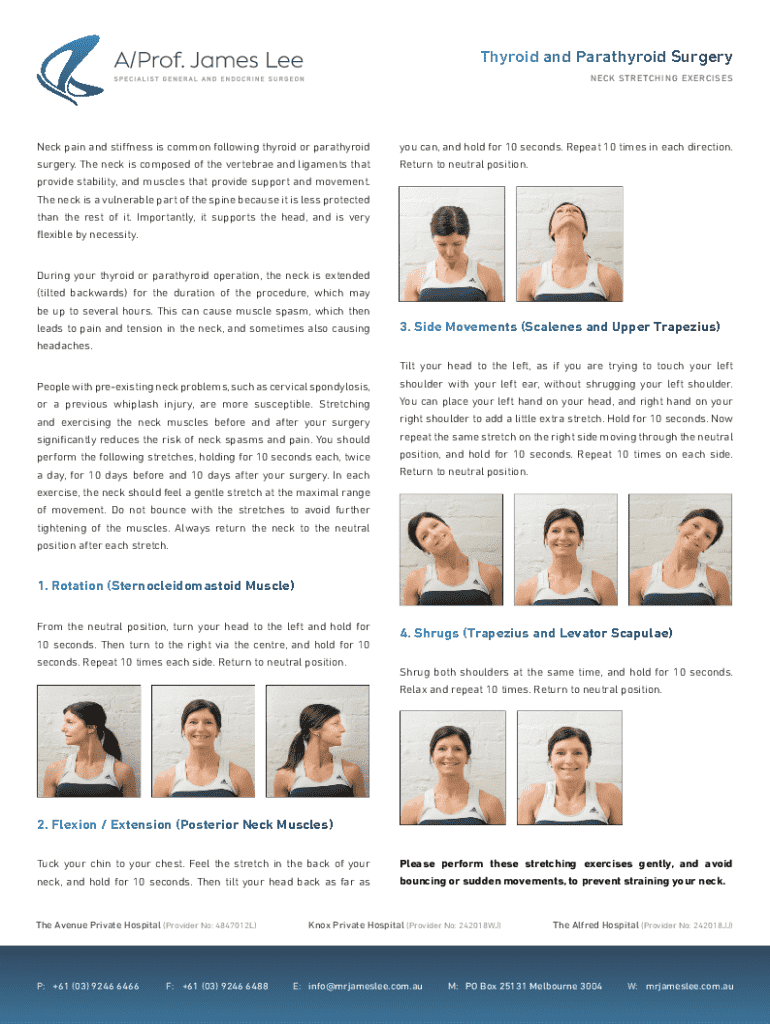 A/Prof. James Lee
SPECIALIST GENERAL AND ENDOCRINE SURGEON

Thyroid and Parathyroid Surgery
NECK STRETCHING EXERCISES

Neck pain and stiffness is common following thyroid or parathyroid surgery. The neck is composed of the vertebrae and ligaments that provide stability, and muscles that provide support and movement. The neck is a vulnerable part of the spine because it is less protected than the rest of it. Importantly, it supports the head, and is very flexible by necessity.

During your thyroid or parathyroid operation, the neck is extended (tilted backwards) for the duration of the procedure, which may be up to several hours. This can cause muscle spasm, which then leads to pain and tension in the neck, and sometimes also causing headaches.

People with pre-existing neck problems, such as cervical spondylosis, or a previous whiplash injury, are more susceptible. Stretching and exercising the neck muscles before and after your surgery significantly reduces the risk of neck spasms and pain. You should perform the following stretches, holding for 10 seconds each, twice a day, for 10 days before and 10 days after your surgery. In each exercise, the neck should feel a gentle stretch at the maximal range of movement. Do not bounce with the stretches to avoid further tightening of the muscles. Always return the neck to the neutral position after each stretch.

1. Rotation (Sternocleidomastoid Muscle)

From the neutral position, turn your head to the left and hold for 10 seconds. Then turn to the right via the centre, and hold for 10 seconds. Repeat 10 times each side. Return to neutral position.

2. Flexion / Extension (Posterior Neck Muscles)

Tuck your chin to your chest. Feel the stretch in the back of your neck, and hold for 10 seconds. Then tilt your head back as far as you can, and hold for 10 seconds. Repeat 10 times in each direction. Return to neutral position.

3. Side Movements (Scalenes and Upper Trapezius)

Tilt your head to the left, as if you are trying to touch your left shoulder with your left ear, without shrugging your left shoulder. You can place your left hand on your head, and right hand on your right shoulder to add a little extra stretch. Hold for 10 seconds. Now repeat the same stretch on the right side moving through the neutral position, and hold for 10 seconds. Repeat 10 times on each side. Return to neutral position.

4. Shrugs (Trapezius and Levator Scapulae)

Shrug both shoulders at the same time, and hold for 10 seconds. Relax and repeat 10 times. Return to neutral position.

Please perform these stretching exercises gently, and avoid bouncing or sudden movements, to prevent straining your neck.

The Avenue Private Hospital (Provider No: 4847012L) Knox Private Hospital (Provider No: 242018WJ) The Alfred Hospital (Provider No: 242018JJ)

P: +61 (03) 9246 6466 F: +61 (03) 9246 6488 E: info@mrjameslee.com.au M: PO Box 25131 Melbourne 3004 W: mrjameslee.com.au