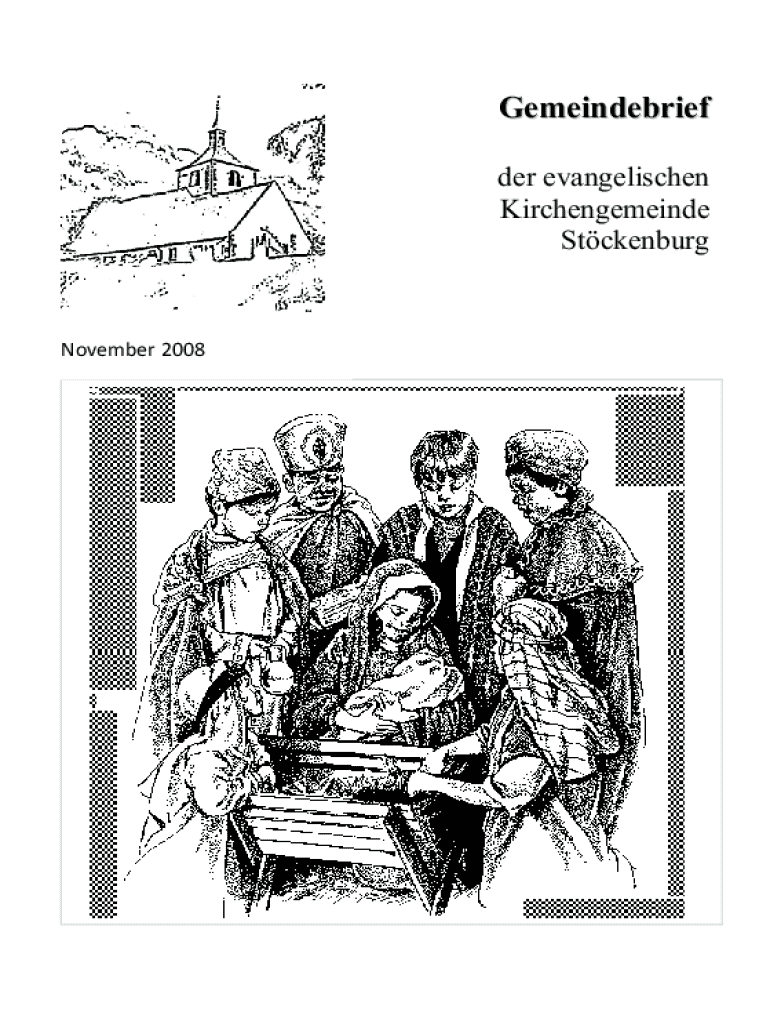 Gemeindebrief

der evangelischen Kirchengemeinde Stöckenburg

November 2008