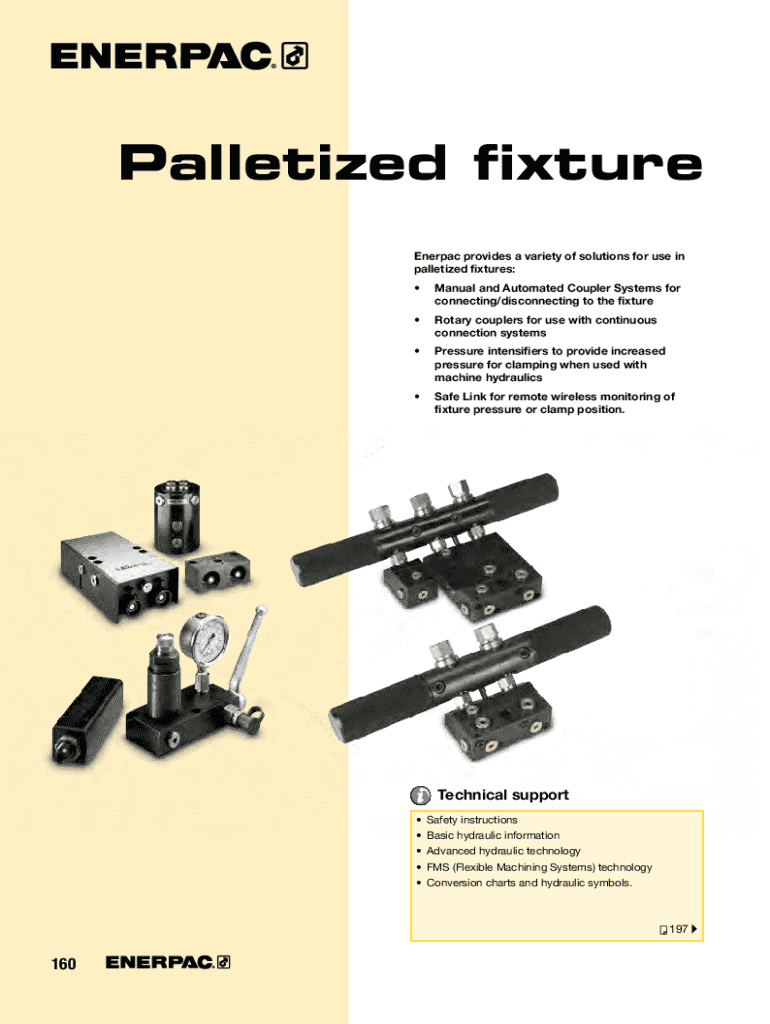 ENERPAC.

Palletized fixture

Enerpac provides a variety of solutions for use in palletized fixtures:

• Manual and Automated Coupler Systems for connecting/disconnecting to the fixture
• Rotary couplers for use with continuous connection systems
• Pressure intensifiers to provide increased pressure for clamping when used with machine hydraulics
• Safe Link for remote wireless monitoring of fixture pressure or clamp position.

Technical support

• Safety instructions
• Basic hydraulic information
• Advanced hydraulic technology
• FMS (Flexible Machining Systems) technology
• Conversion charts and hydraulic symbols.

197

160 ENERPAC.