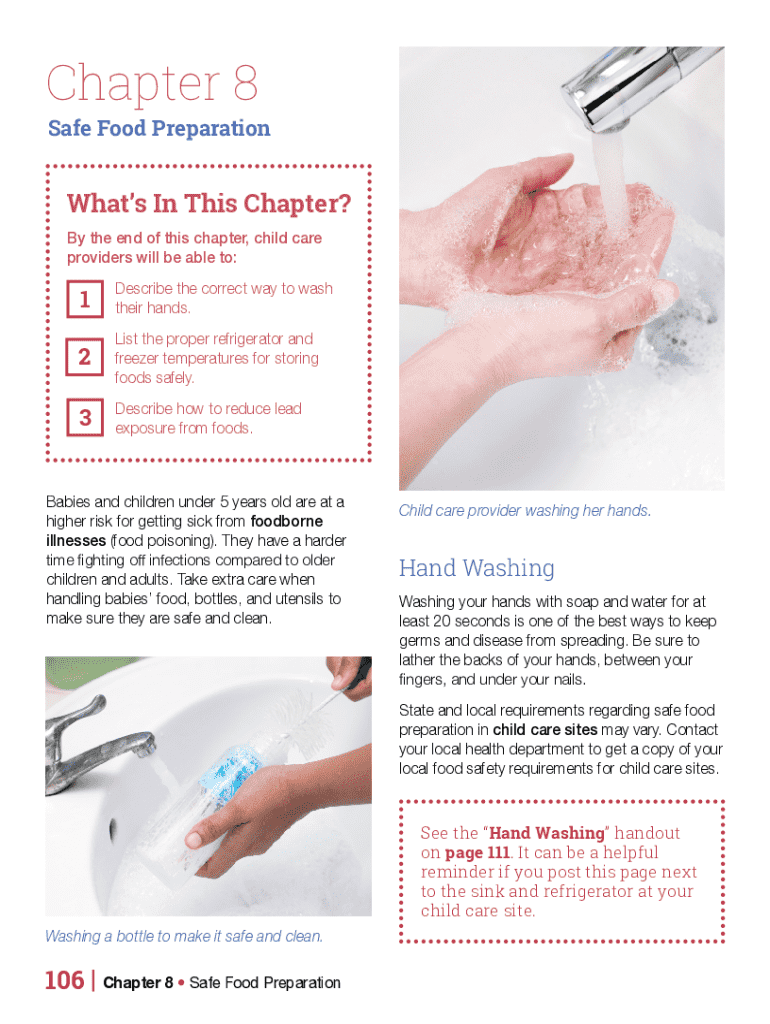 Chapter 8

Safe Food Preparation

What's In This Chapter?

By the end of this chapter, child care providers will be able to:

1 Describe the correct way to wash their hands.

2 List the proper refrigerator and freezer temperatures for storing foods safely.

3 Describe how to reduce lead exposure from foods.

Babies and children under 5 years old are at a higher risk for getting sick from foodborne illnesses (food poisoning). They have a harder time fighting off infections compared to older children and adults. Take extra care when handling babies' food, bottles, and utensils to make sure they are safe and clean.

Washing a bottle to make it safe and clean.

Child care provider washing her hands.

Hand Washing

Washing your hands with soap and water for at least 20 seconds is one of the best ways to keep germs and disease from spreading. Be sure to lather the backs of your hands, between your fingers, and under your nails.

State and local requirements regarding safe food preparation in child care sites may vary. Contact your local health department to get a copy of your local food safety requirements for child care sites.

See the "Hand Washing" handout on page 111. It can be a helpful reminder if you post this page next to the sink and refrigerator at your child care site.

106 | Chapter 8 • Safe Food Preparation