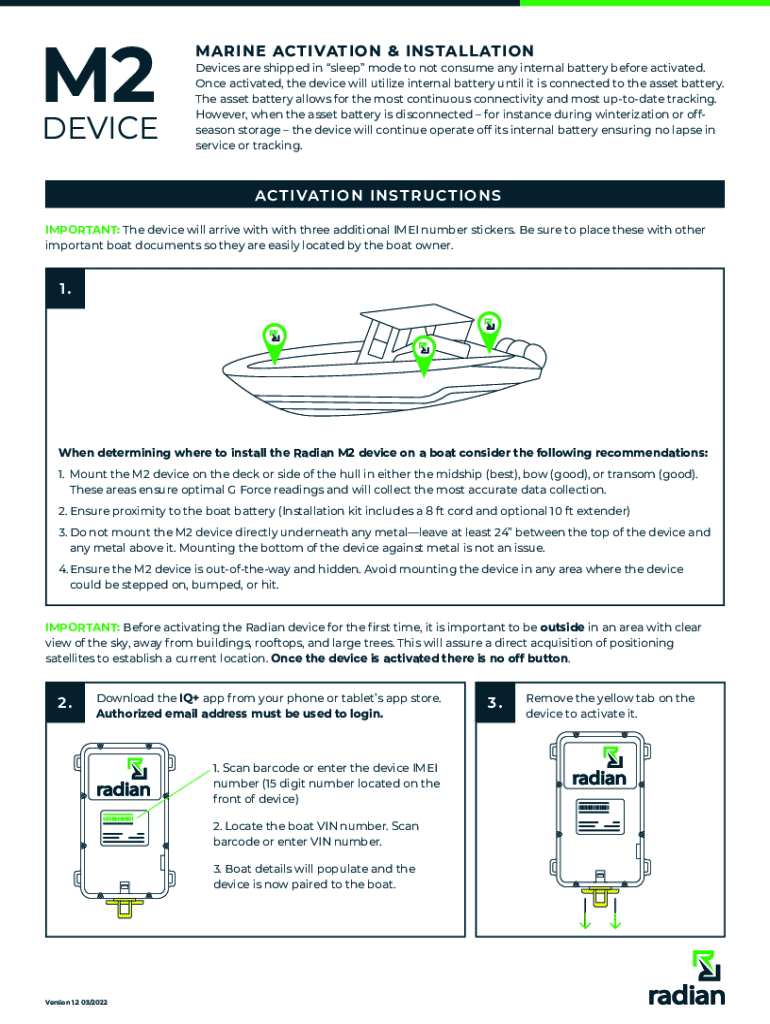 M2
DEVICE

MARINE ACTIVATION & INSTALLATION

Devices are shipped in "sleep" mode to not consume any internal battery before activated. Once activated, the device will utilize internal battery until it is connected to the asset battery. The asset battery allows for the most continuous connectivity and most up-to-date tracking. However, when the asset battery is disconnected – for instance during winterization or off-season storage – the device will continue operate off its internal battery ensuring no lapse in service or tracking.

ACTIVATION INSTRUCTIONS

IMPORTANT: The device will arrive with with three additional IMEI number stickers. Be sure to place these with other important boat documents so they are easily located by the boat owner.

1.

When determining where to install the Radian M2 device on a boat consider the following recommendations:

1. Mount the M2 device on the deck or side of the hull in either the midship (best), bow (good), or transom (good). These areas ensure optimal G Force readings and will collect the most accurate data collection.

2. Ensure proximity to the boat battery (Installation kit includes a 8 ft cord and optional 10 ft extender)

3. Do not mount the M2 device directly underneath any metal—leave at least 24" between the top of the device and any metal above it. Mounting the bottom of the device against metal is not an issue.

4. Ensure the M2 device is out-of-the-way and hidden. Avoid mounting the device in any area where the device could be stepped on, bumped, or hit.

IMPORTANT: Before activating the Radian device for the first time, it is important to be outside in an area with clear view of the sky, away from buildings, rooftops, and large trees. This will assure a direct acquisition of positioning satellites to establish a current location. Once the device is activated there is no off button.

2.

Download the IQ+ app from your phone or tablet's app store. Authorized email address must be used to login.

radian

1. Scan barcode or enter the device IMEI number (15 digit number located on the front of device)

2. Locate the boat VIN number. Scan barcode or enter VIN number.

3. Boat details will populate and the device is now paired to the boat.

3.

Remove the yellow tab on the device to activate it.

radian

Version 1.2 03/2022

radian