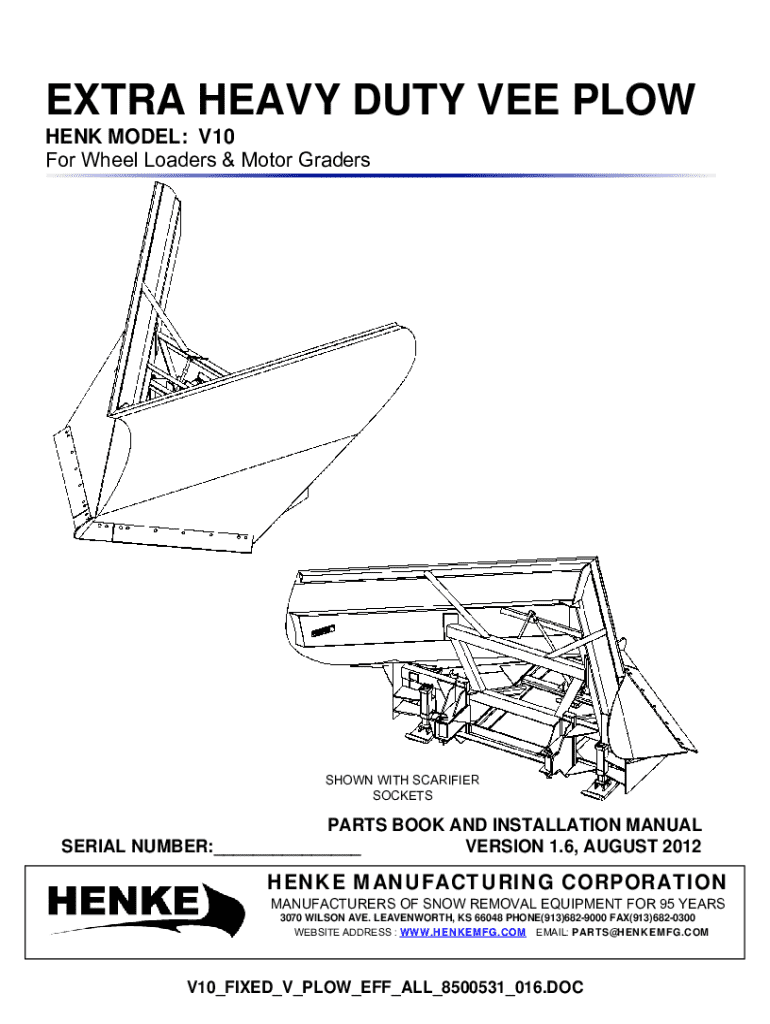 EXTRA HEAVY DUTY VEE PLOW

HENK MODEL: V10

For Wheel Loaders & Motor Graders

SHOWN WITH SCARIFIER SOCKETS

PARTS BOOK AND INSTALLATION MANUAL

SERIAL NUMBER:_______________

VERSION 1.6, AUGUST 2012

HENKE

HENKE MANUFACTURING CORPORATION

MANUFACTURERS OF SNOW REMOVAL EQUIPMENT FOR 95 YEARS

3070 WILSON AVE. LEAVENWORTH, KS 66048 PHONE(913)682-9000 FAX(913)682-0300

WEBSITE ADDRESS : WWW.HENKEMFG.COM EMAIL: PARTS@HENKEMFG.COM

V10_FIXED_V_PLOW_EFF_ALL_8500531_016.DOC