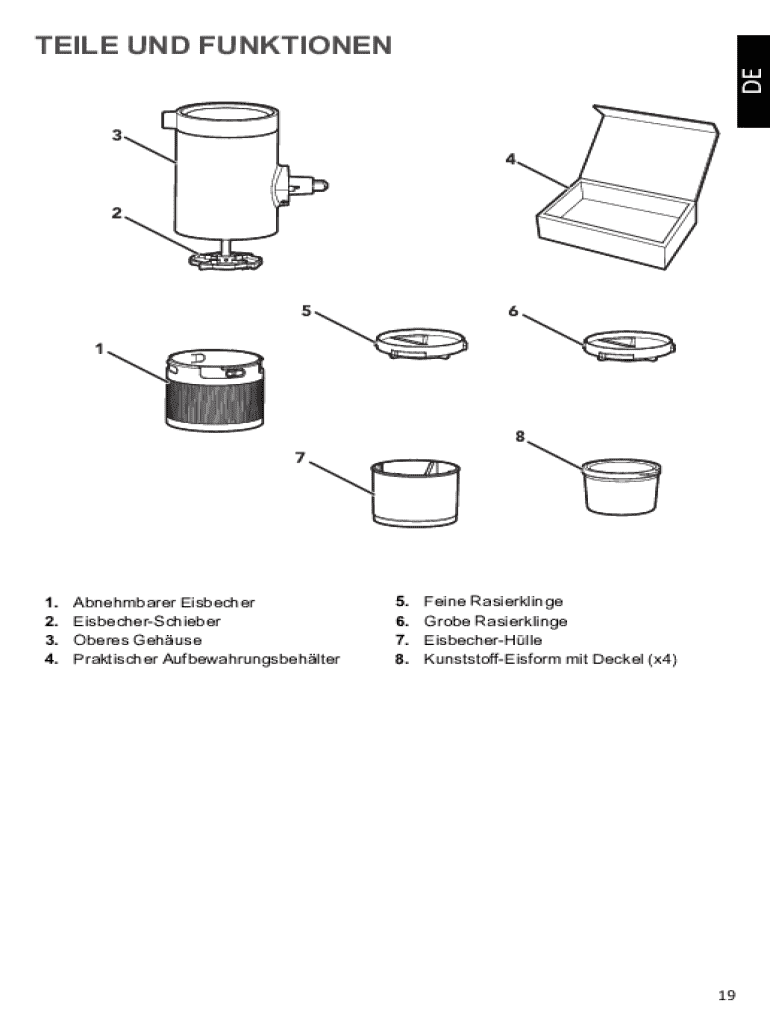 TEILE UND FUNKTIONEN

DE

3

4

2

5

6

1

8

7

1. Abnehmbarer Eisbecher
2. Eisbecher-Schieber
3. Oberes Gehäuse
4. Praktischer Aufbewahrungsbehälter

5. Feine Rasierklinge
6. Grobe Rasierklinge
7. Eisbecher-Hülle
8. Kunststoff-Eisform mit Deckel (x4)

19