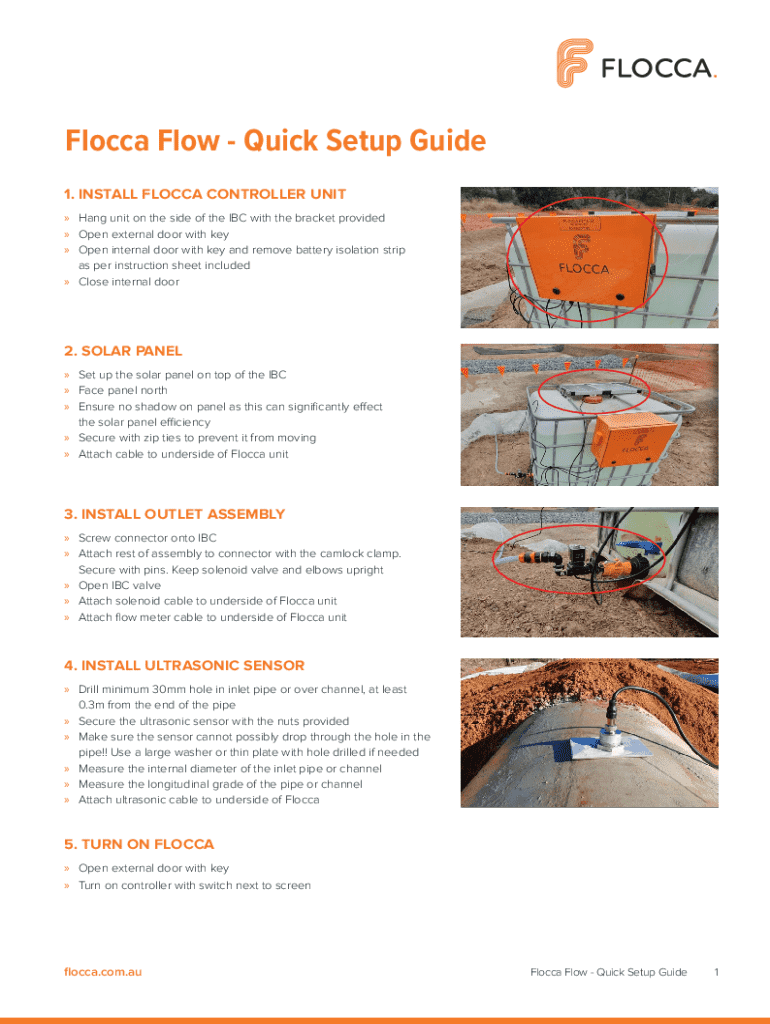 FLOCCA.

Flocca Flow - Quick Setup Guide

1. INSTALL FLOCCA CONTROLLER UNIT

» Hang unit on the side of the IBC with the bracket provided
» Open external door with key
» Open internal door with key and remove battery isolation strip as per instruction sheet included
» Close internal door

FLOCCA

2. SOLAR PANEL

» Set up the solar panel on top of the IBC
» Face panel north
» Ensure no shadow on panel as this can significantly effect the solar panel efficiency
» Secure with zip ties to prevent it from moving
» Attach cable to underside of Flocca unit

FLOCCA

3. INSTALL OUTLET ASSEMBLY

» Screw connector onto IBC
» Attach rest of assembly to connector with the camlock clamp. Secure with pins. Keep solenoid valve and elbows upright
» Open IBC valve
» Attach solenoid cable to underside of Flocca unit
» Attach flow meter cable to underside of Flocca unit

4. INSTALL ULTRASONIC SENSOR

» Drill minimum 30mm hole in inlet pipe or over channel, at least 0.3m from the end of the pipe
» Secure the ultrasonic sensor with the nuts provided
» Make sure the sensor cannot possibly drop through the hole in the pipe!! Use a large washer or thin plate with hole drilled if needed
» Measure the internal diameter of the inlet pipe or channel
» Measure the longitudinal grade of the pipe or channel
» Attach ultrasonic cable to underside of Flocca

5. TURN ON FLOCCA

» Open external door with key
» Turn on controller with switch next to screen

flocca.com.au

Flocca Flow - Quick Setup Guide 1