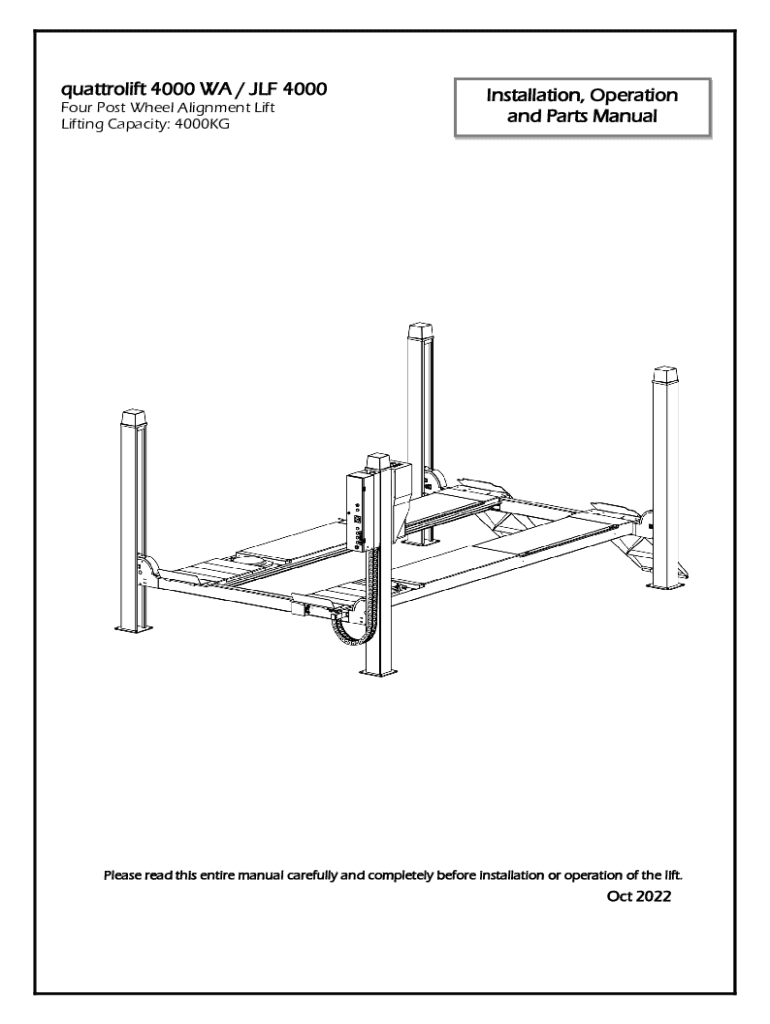 quattrolift 4000 WA / JLF 4000
Four Post Wheel Alignment Lift
Lifting Capacity: 4000KG

Installation, Operation and Parts Manual

Please read this entire manual carefully and completely before installation or operation of the lift.

Oct 2022