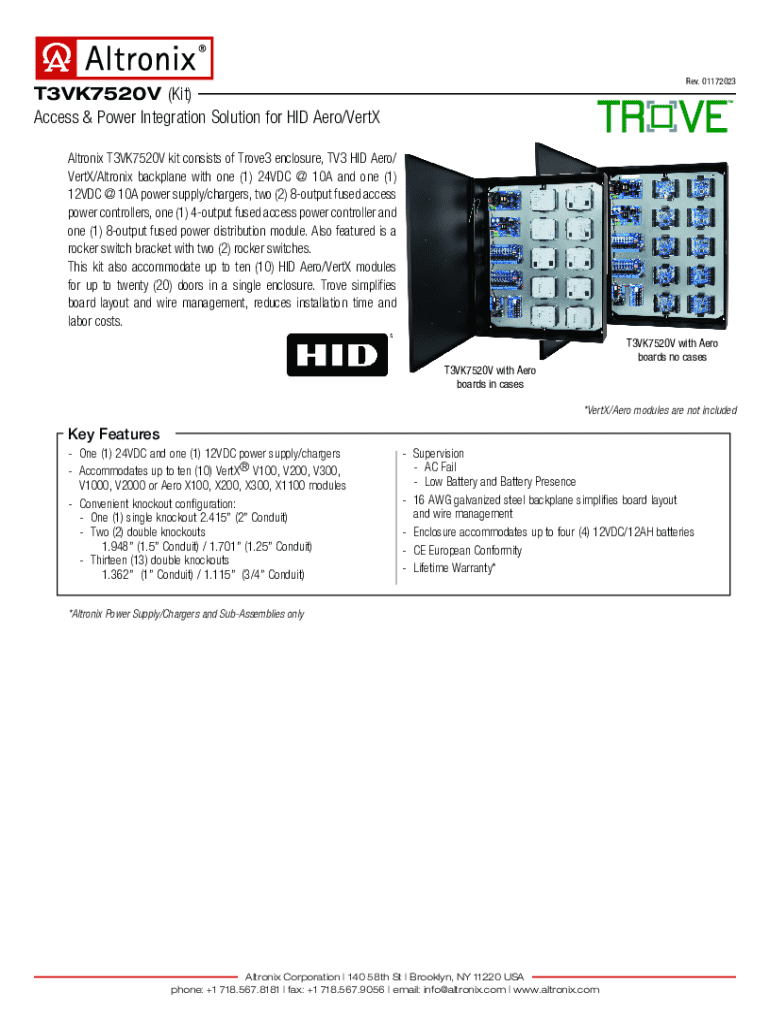 Altronix®

Rev. 01172023

T3VK7520V (Kit)

Access & Power Integration Solution for HID Aero/VertX

TROVE™

Altronix T3VK7520V kit consists of Trove3 enclosure, TV3 HID Aero/VertX/Altronix backplane with one (1) 24VDC @ 10A and one (1) 12VDC @ 10A power supply/chargers, two (2) 8-output fused access power controllers, one (1) 4-output fused access power controller and one (1) 8-output fused power distribution module. Also featured is a rocker switch bracket with two (2) rocker switches.

This kit also accommodate up to ten (10) HID Aero/VertX modules for up to twenty (20) doors in a single enclosure. Trove simplifies board layout and wire management, reduces installation time and labor costs.

HID

T3VK7520V with Aero boards in cases

T3VK7520V with Aero boards no cases

*VertX/Aero modules are not included

Key Features

- One (1) 24VDC and one (1) 12VDC power supply/chargers
- Accommodates up to ten (10) VertX® V100, V200, V300, V1000, V2000 or Aero X100, X200, X300, X1100 modules
- Convenient knockout configuration:
 - One (1) single knockout 2.415" (2" Conduit)
 - Two (2) double knockouts 1.948" (1.5" Conduit) / 1.701" (1.25" Conduit)
 - Thirteen (13) double knockouts 1.362" (1" Conduit) / 1.115" (3/4" Conduit)

- Supervision
 - AC Fail
 - Low Battery and Battery Presence
- 16 AWG galvanized steel backplane simplifies board layout and wire management
- Enclosure accommodates up to four (4) 12VDC/12AH batteries
- CE European Conformity
- Lifetime Warranty*

*Altronix Power Supply/Chargers and Sub-Assemblies only

Altronix Corporation | 140 58th St | Brooklyn, NY 11220 USA
phone: +1 718.567.8181 | fax: +1 718.567.9056 | email: info@altronix.com | www.altronix.com