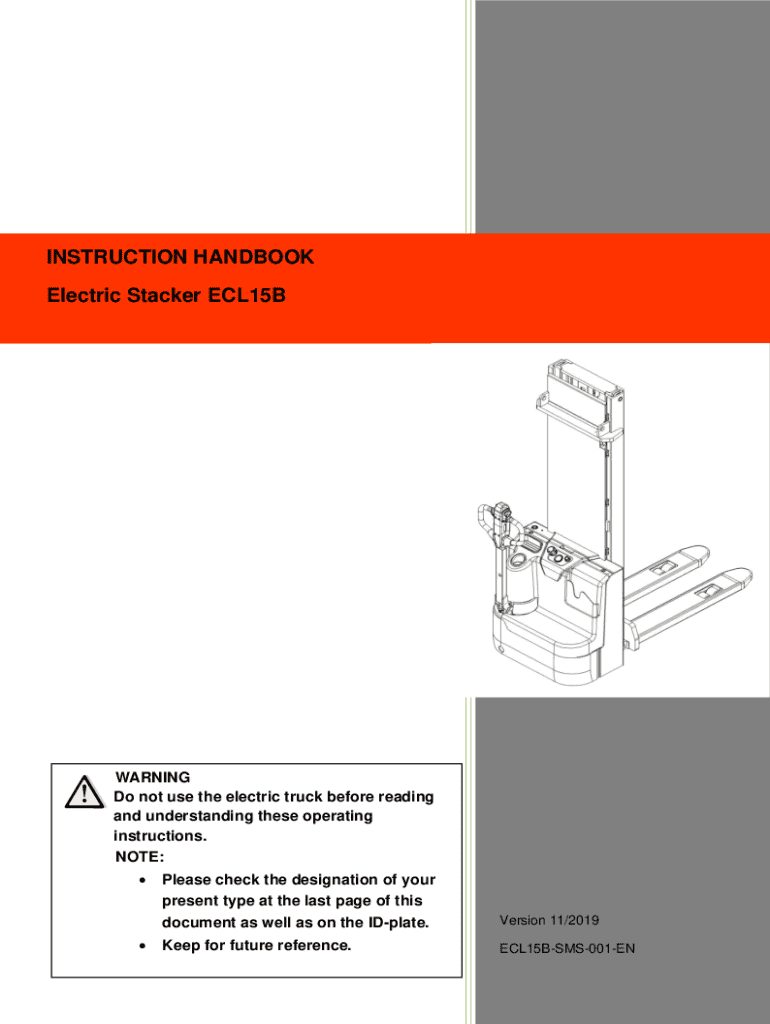 INSTRUCTION HANDBOOK

Electric Stacker ECL15B

WARNING
Do not use the electric truck before reading and understanding these operating instructions.
NOTE:
• Please check the designation of your present type at the last page of this document as well as on the ID-plate.
• Keep for future reference.

Version 11/2019

ECL15B-SMS-001-EN