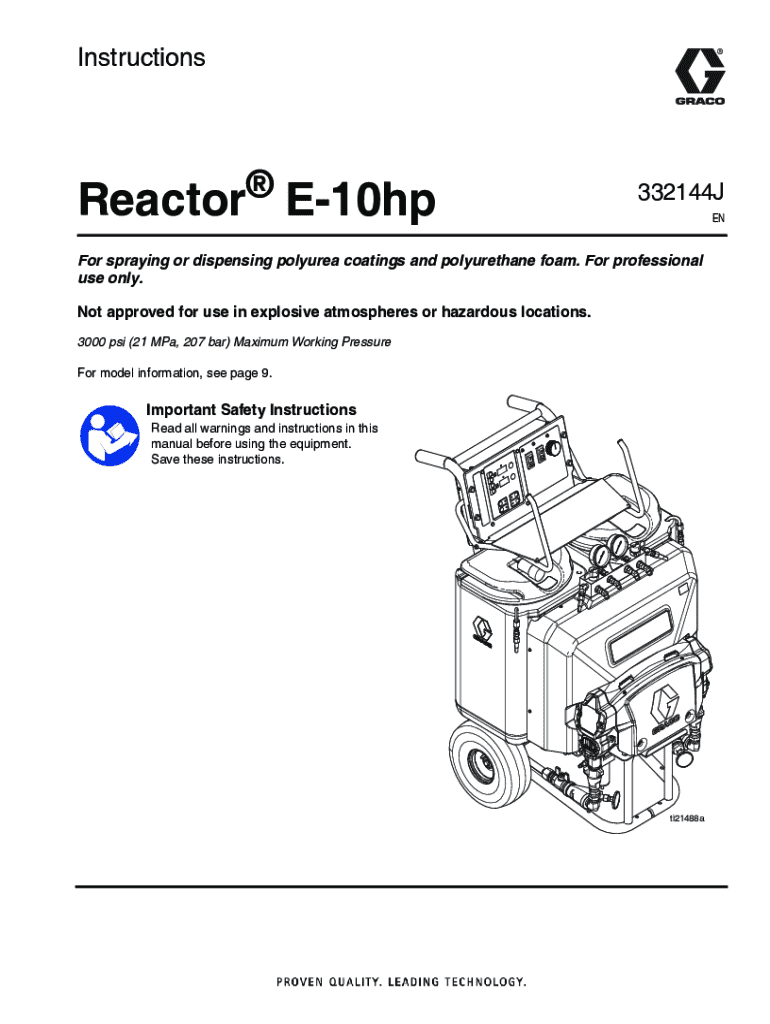 Instructions

GRACO

Reactor® E-10hp

332144J
EN

For spraying or dispensing polyurea coatings and polyurethane foam. For professional use only.

Not approved for use in explosive atmospheres or hazardous locations.

3000 psi (21 MPa, 207 bar) Maximum Working Pressure

For model information, see page 9.

Important Safety Instructions
Read all warnings and instructions in this manual before using the equipment. Save these instructions.

ti21488a

PROVEN QUALITY. LEADING TECHNOLOGY.