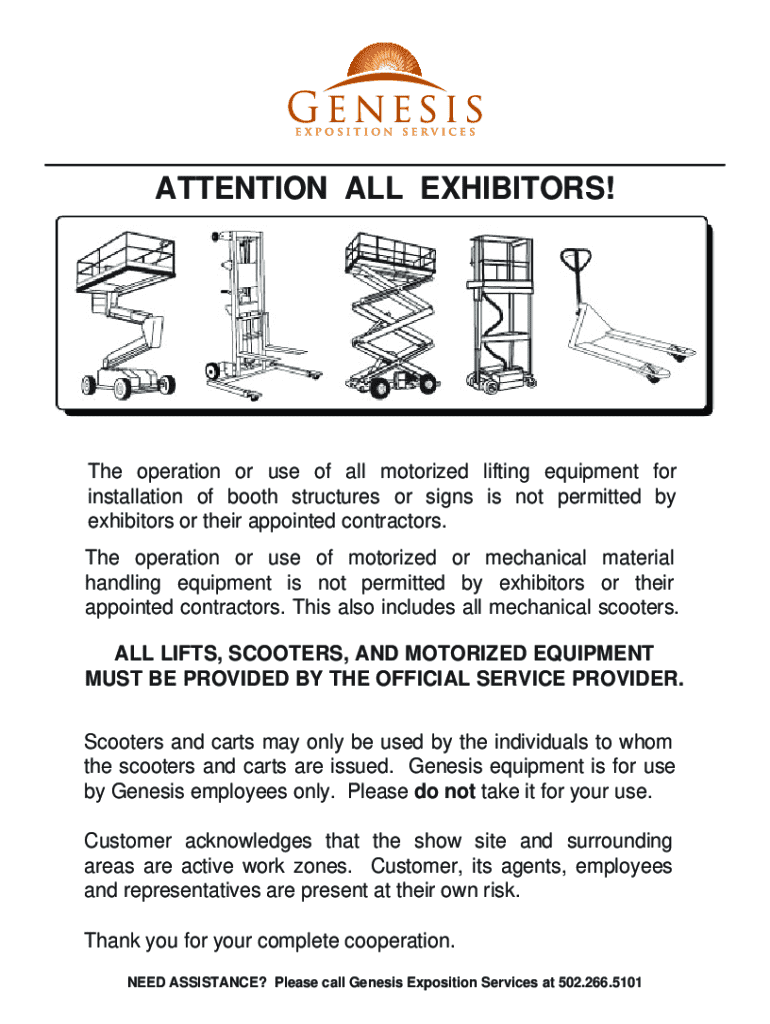 GENESIS
EXPOSITION SERVICES

ATTENTION ALL EXHIBITORS!

The operation or use of all motorized lifting equipment for installation of booth structures or signs is not permitted by exhibitors or their appointed contractors.

The operation or use of motorized or mechanical material handling equipment is not permitted by exhibitors or their appointed contractors. This also includes all mechanical scooters.

ALL LIFTS, SCOOTERS, AND MOTORIZED EQUIPMENT MUST BE PROVIDED BY THE OFFICIAL SERVICE PROVIDER.

Scooters and carts may only be used by the individuals to whom the scooters and carts are issued. Genesis equipment is for use by Genesis employees only. Please do not take it for your use.

Customer acknowledges that the show site and surrounding areas are active work zones. Customer, its agents, employees and representatives are present at their own risk.

Thank you for your complete cooperation.

NEED ASSISTANCE? Please call Genesis Exposition Services at 502.266.5101