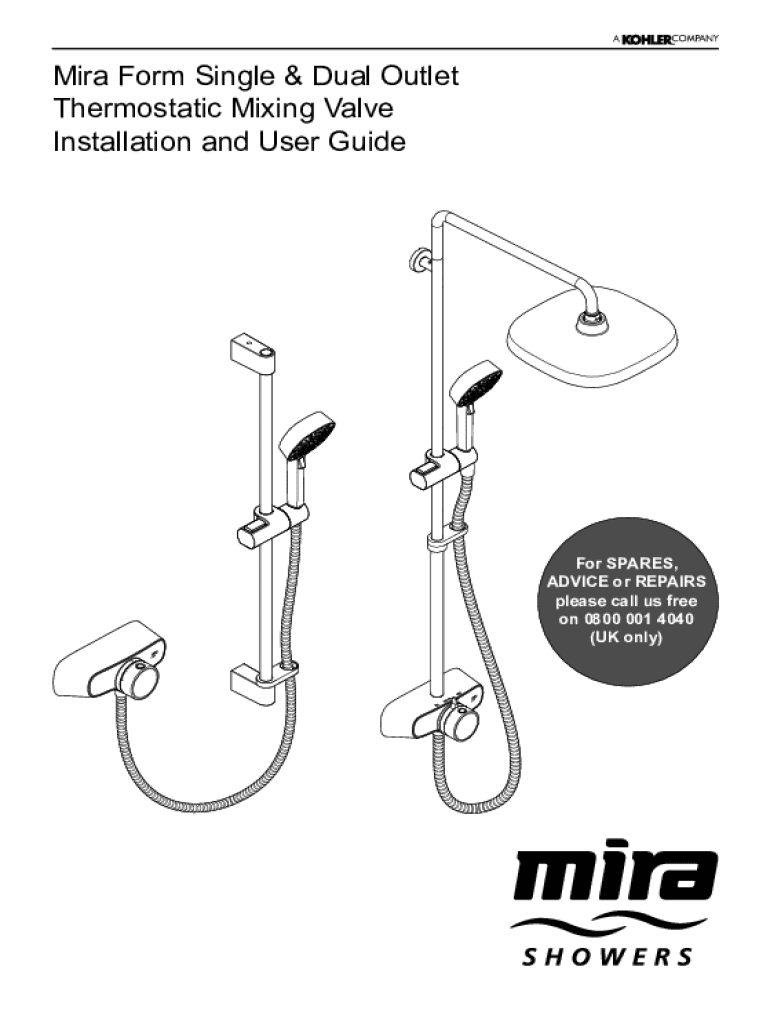 A KOHLER COMPANY

Mira Form Single & Dual Outlet Thermostatic Mixing Valve Installation and User Guide

For SPARES, ADVICE or REPAIRS please call us free on 0800 001 4040 (UK only)

mira

SHOWERS