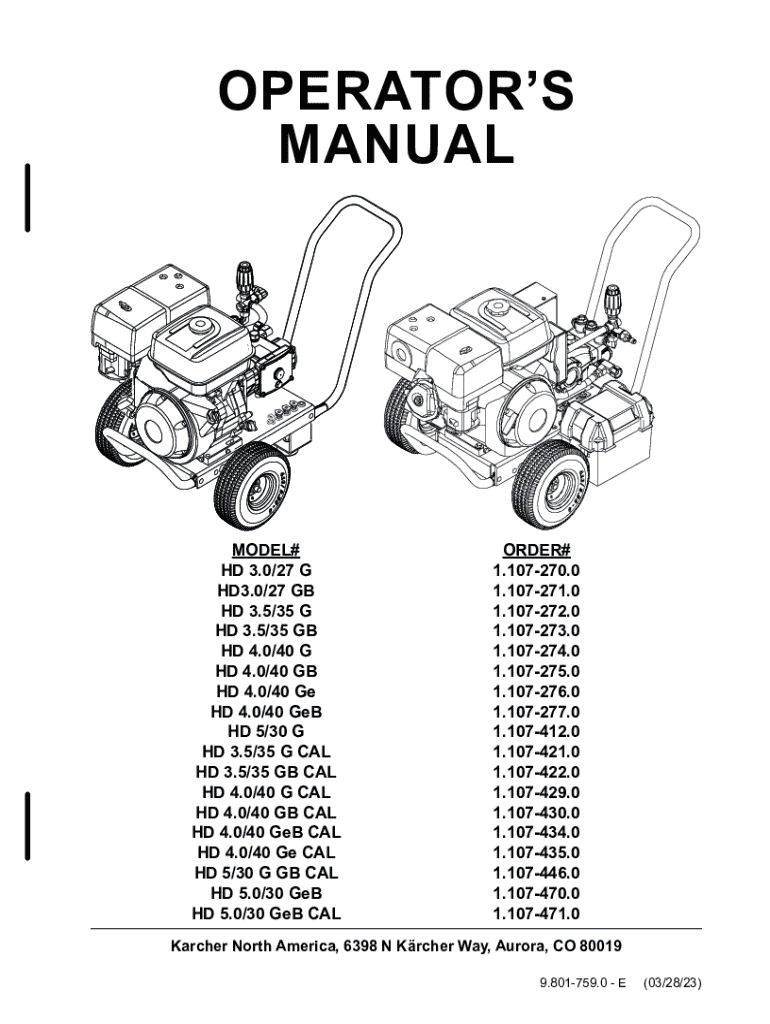 OPERATOR'S MANUAL

| MODEL# | ORDER# |
|---|---|
| HD 3.0/27 G | 1.107-270.0 |
| HD3.0/27 GB | 1.107-271.0 |
| HD 3.5/35 G | 1.107-272.0 |
| HD 3.5/35 GB | 1.107-273.0 |
| HD 4.0/40 G | 1.107-274.0 |
| HD 4.0/40 GB | 1.107-275.0 |
| HD 4.0/40 Ge | 1.107-276.0 |
| HD 4.0/40 GeB | 1.107-277.0 |
| HD 5/30 G | 1.107-412.0 |
| HD 3.5/35 G CAL | 1.107-421.0 |
| HD 3.5/35 GB CAL | 1.107-422.0 |
| HD 4.0/40 G CAL | 1.107-429.0 |
| HD 4.0/40 GB CAL | 1.107-430.0 |
| HD 4.0/40 GeB CAL | 1.107-434.0 |
| HD 4.0/40 Ge CAL | 1.107-435.0 |
| HD 5/30 G GB CAL | 1.107-446.0 |
| HD 5.0/30 GeB | 1.107-470.0 |
| HD 5.0/30 GeB CAL | 1.107-471.0 |

Karcher North America, 6398 N Kärcher Way, Aurora, CO 80019

9.801-759.0 - E (03/28/23)