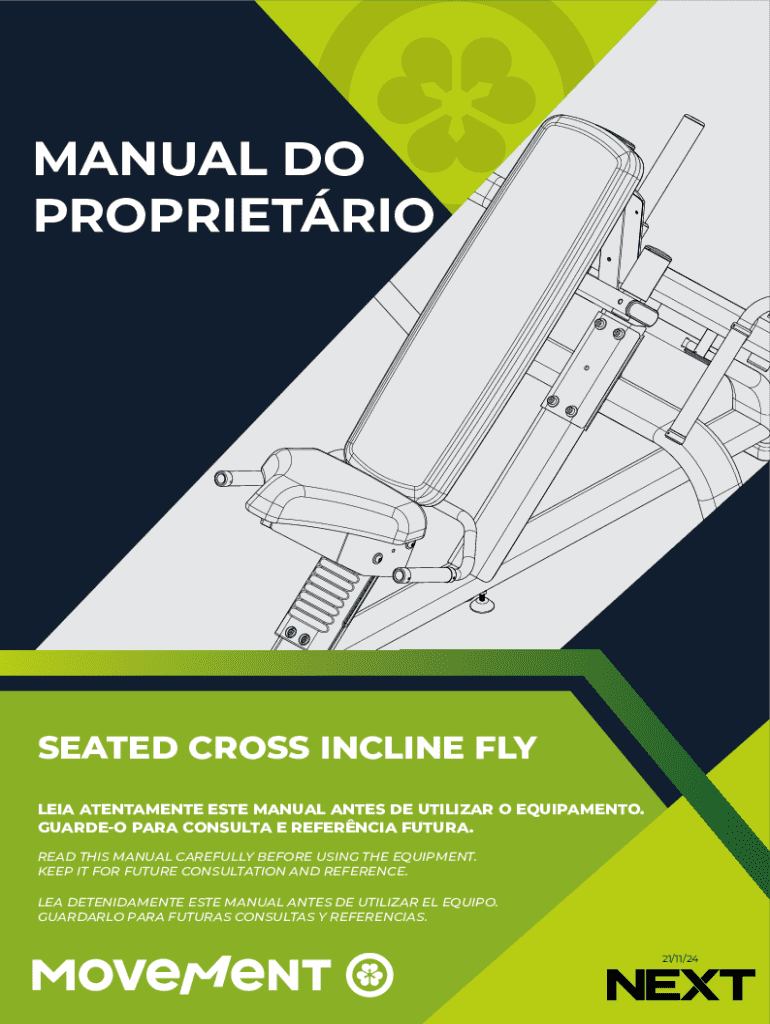 MANUAL DO PROPRIETÁRIO

SEATED CROSS INCLINE FLY

LEIA ATENTAMENTE ESTE MANUAL ANTES DE UTILIZAR O EQUIPAMENTO. GUARDE-O PARA CONSULTA E REFERÊNCIA FUTURA.

READ THIS MANUAL CAREFULLY BEFORE USING THE EQUIPMENT. KEEP IT FOR FUTURE CONSULTATION AND REFERENCE.

LEA DETENIDAMENTE ESTE MANUAL ANTES DE UTILIZAR EL EQUIPO. GUARDARLO PARA FUTURAS CONSULTAS Y REFERENCIAS.

MOVEMENT

21/11/24

NEXT