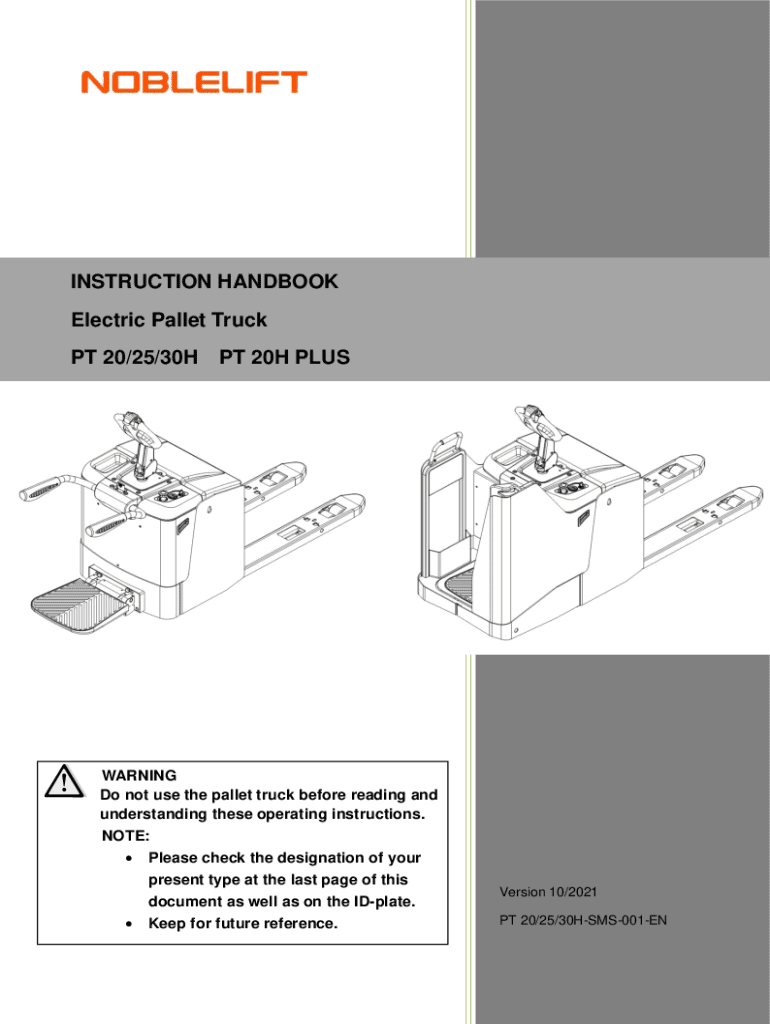 NOBLELIFT

INSTRUCTION HANDBOOK

Electric Pallet Truck

PT 20/25/30H PT 20H PLUS

WARNING
Do not use the pallet truck before reading and understanding these operating instructions.
NOTE:
• Please check the designation of your present type at the last page of this document as well as on the ID-plate.
• Keep for future reference.

Version 10/2021

PT 20/25/30H-SMS-001-EN