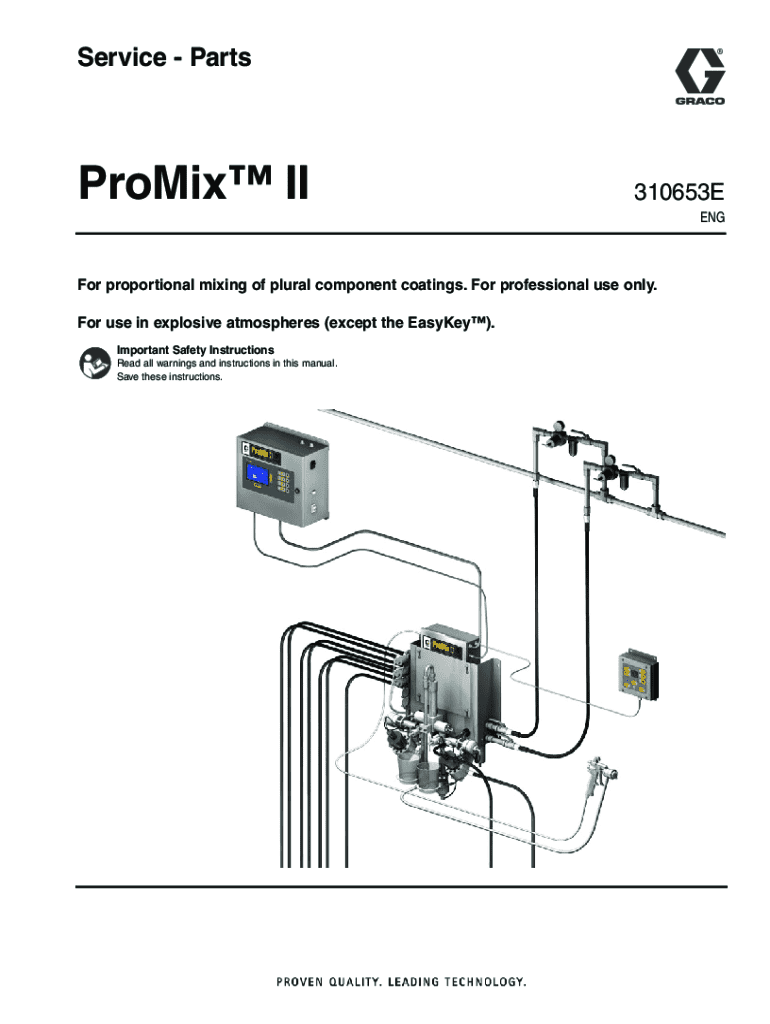 Service - Parts

GRACO

ProMix™ II

310653E

ENG

For proportional mixing of plural component coatings. For professional use only.

For use in explosive atmospheres (except the EasyKey™).

Important Safety Instructions
Read all warnings and instructions in this manual.
Save these instructions.

PROVEN QUALITY. LEADING TECHNOLOGY.