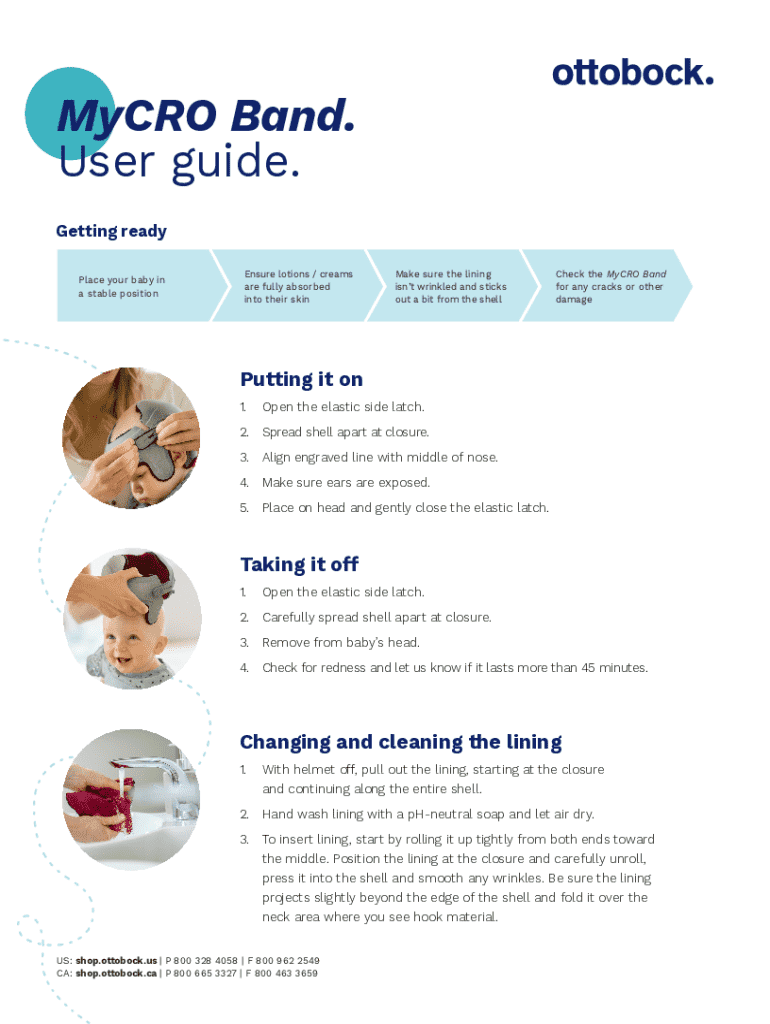 ottobock.

MyCRO Band.
User guide.

Getting ready

Place your baby in a stable position

Ensure lotions / creams are fully absorbed into their skin

Make sure the lining isn't wrinkled and sticks out a bit from the shell

Check the MyCRO Band for any cracks or other damage

Putting it on

1. Open the elastic side latch.
2. Spread shell apart at closure.
3. Align engraved line with middle of nose.
4. Make sure ears are exposed.
5. Place on head and gently close the elastic latch.

Taking it off

1. Open the elastic side latch.
2. Carefully spread shell apart at closure.
3. Remove from baby's head.
4. Check for redness and let us know if it lasts more than 45 minutes.

Changing and cleaning the lining

1. With helmet off, pull out the lining, starting at the closure and continuing along the entire shell.
2. Hand wash lining with a pH-neutral soap and let air dry.
3. To insert lining, start by rolling it up tightly from both ends toward the middle. Position the lining at the closure and carefully unroll, press it into the shell and smooth any wrinkles. Be sure the lining projects slightly beyond the edge of the shell and fold it over the neck area where you see hook material.

US: shop.ottobock.us | P 800 328 4058 | F 800 962 2549
CA: shop.ottobock.ca | P 800 665 3327 | F 800 463 3659