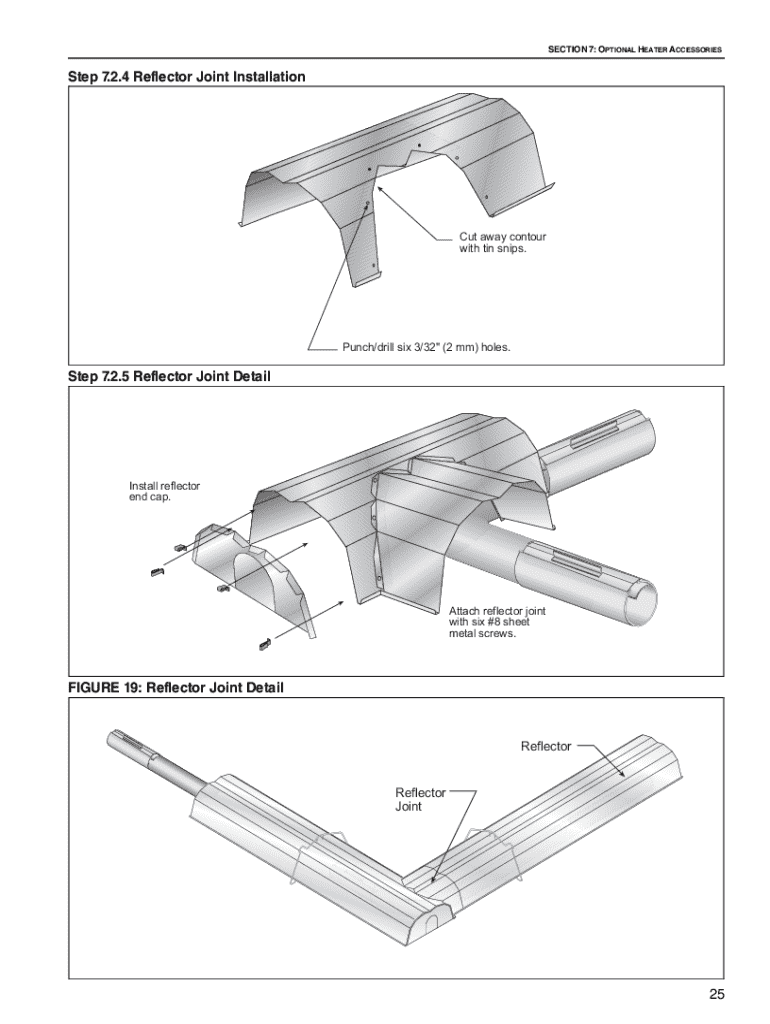 SECTION 7: OPTIONAL HEATER ACCESSORIES

Step 7.2.4 Reflector Joint Installation

Cut away contour with tin snips.

Punch/drill six 3/32" (2 mm) holes.

Step 7.2.5 Reflector Joint Detail

Install reflector end cap.

Attach reflector joint with six #8 sheet metal screws.

FIGURE 19: Reflector Joint Detail

Reflector

Reflector Joint

25