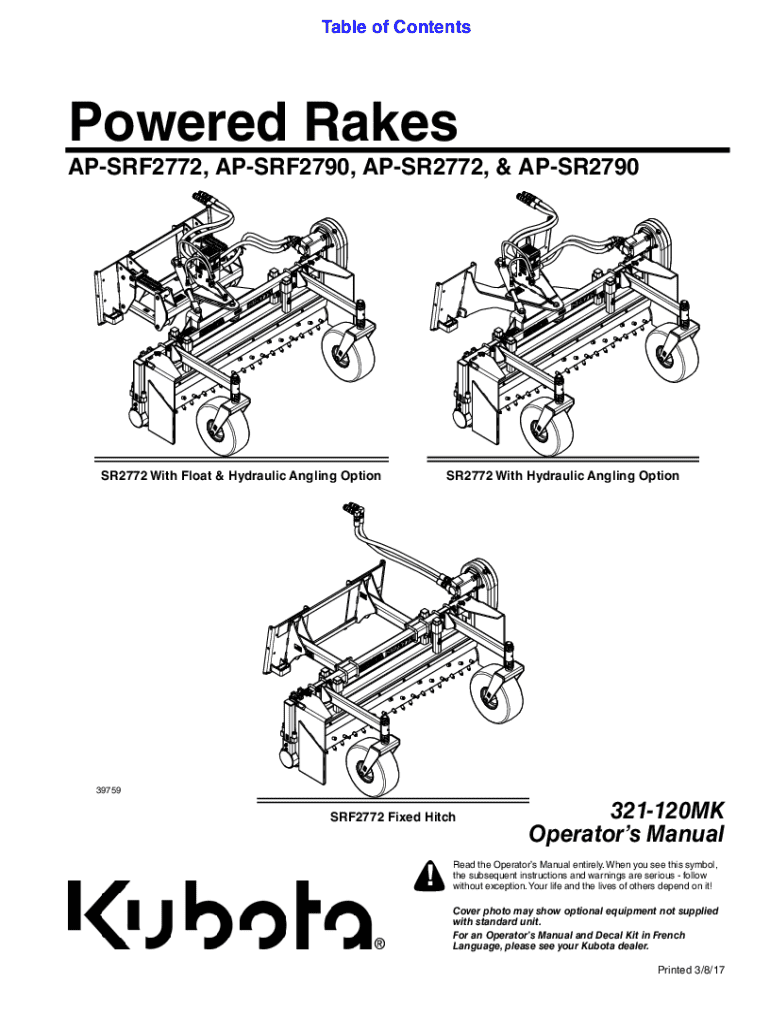 Table of Contents

Powered Rakes

AP-SRF2772, AP-SRF2790, AP-SR2772, & AP-SR2790

SR2772 With Float & Hydraulic Angling Option

SR2772 With Hydraulic Angling Option

39759

SRF2772 Fixed Hitch

321-120MK
Operator's Manual

Read the Operator's Manual entirely. When you see this symbol, the subsequent instructions and warnings are serious - follow without exception. Your life and the lives of others depend on it!

Cover photo may show optional equipment not supplied with standard unit.

For an Operator's Manual and Decal Kit in French Language, please see your Kubota dealer.

Kubota®

Printed 3/8/17