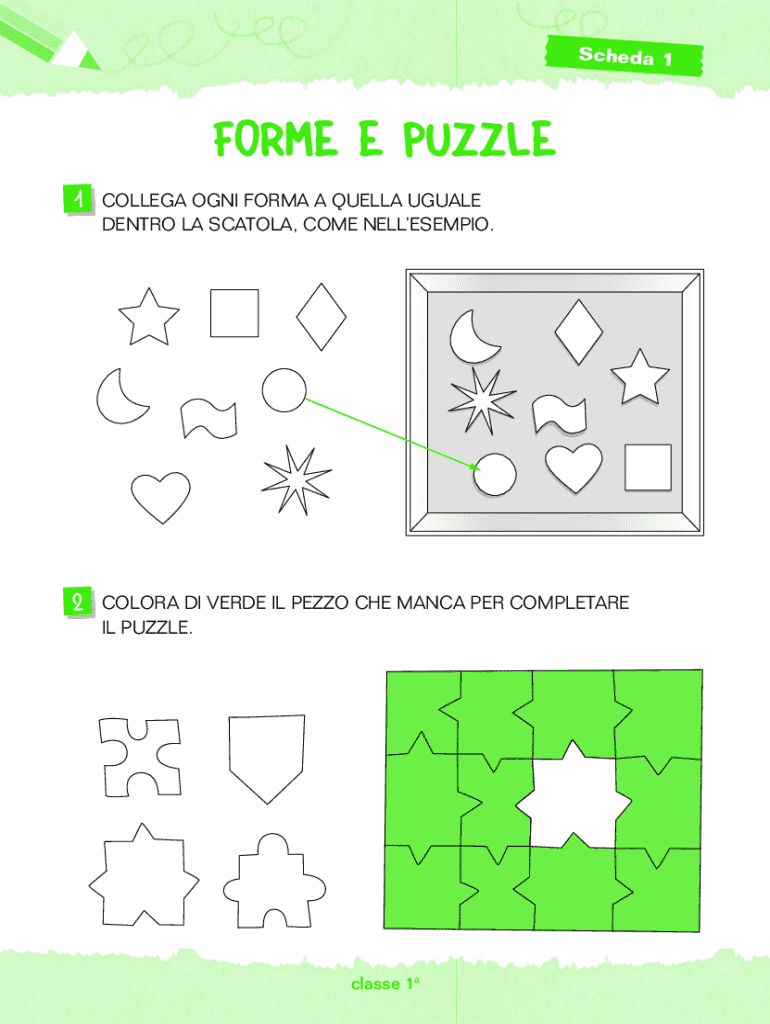 Scheda 1

FORME E PUZZLE

1 COLLEGA OGNI FORMA A QUELLA UGUALE DENTRO LA SCATOLA, COME NELL'ESEMPIO.

2 COLORA DI VERDE IL PEZZO CHE MANCA PER COMPLETARE IL PUZZLE.

classe 1ª