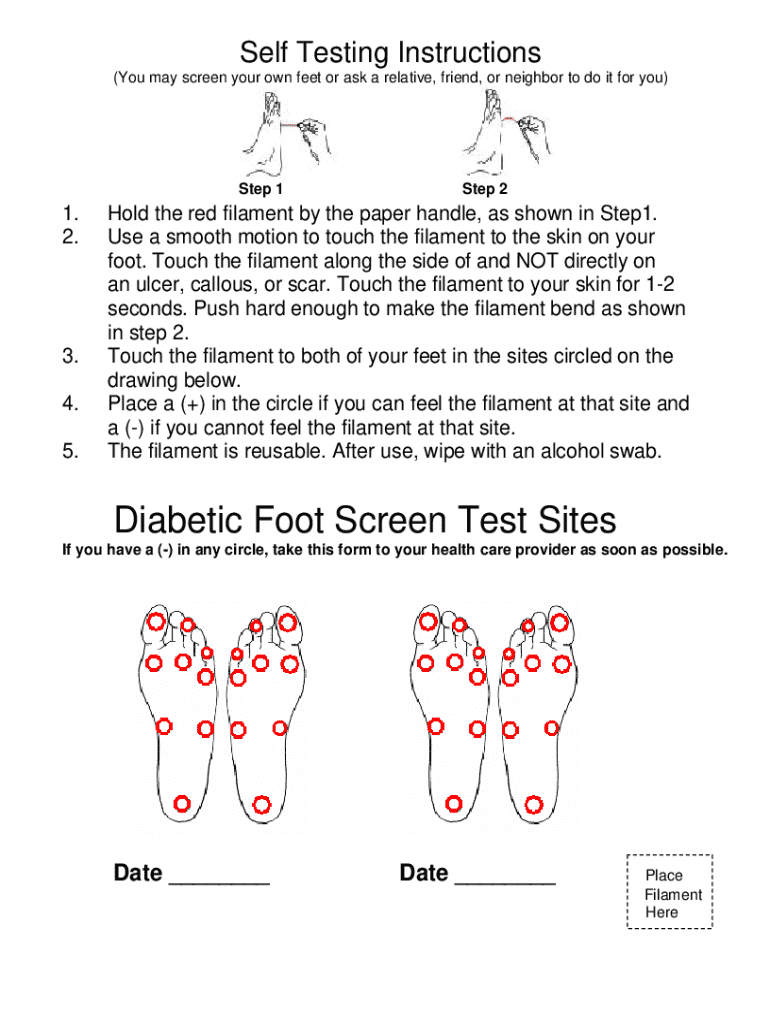 Self Testing Instructions
(You may screen your own feet or ask a relative, friend, or neighbor to do it for you)

Step 1
Step 2

1. Hold the red filament by the paper handle, as shown in Step1.
2. Use a smooth motion to touch the filament to the skin on your foot. Touch the filament along the side of and NOT directly on an ulcer, callous, or scar. Touch the filament to your skin for 1-2 seconds. Push hard enough to make the filament bend as shown in step 2.
3. Touch the filament to both of your feet in the sites circled on the drawing below.
4. Place a (+) in the circle if you can feel the filament at that site and a (-) if you cannot feel the filament at that site.
5. The filament is reusable. After use, wipe with an alcohol swab.

Diabetic Foot Screen Test Sites
If you have a (-) in any circle, take this form to your health care provider as soon as possible.

Date ________
Date ________

Place Filament Here