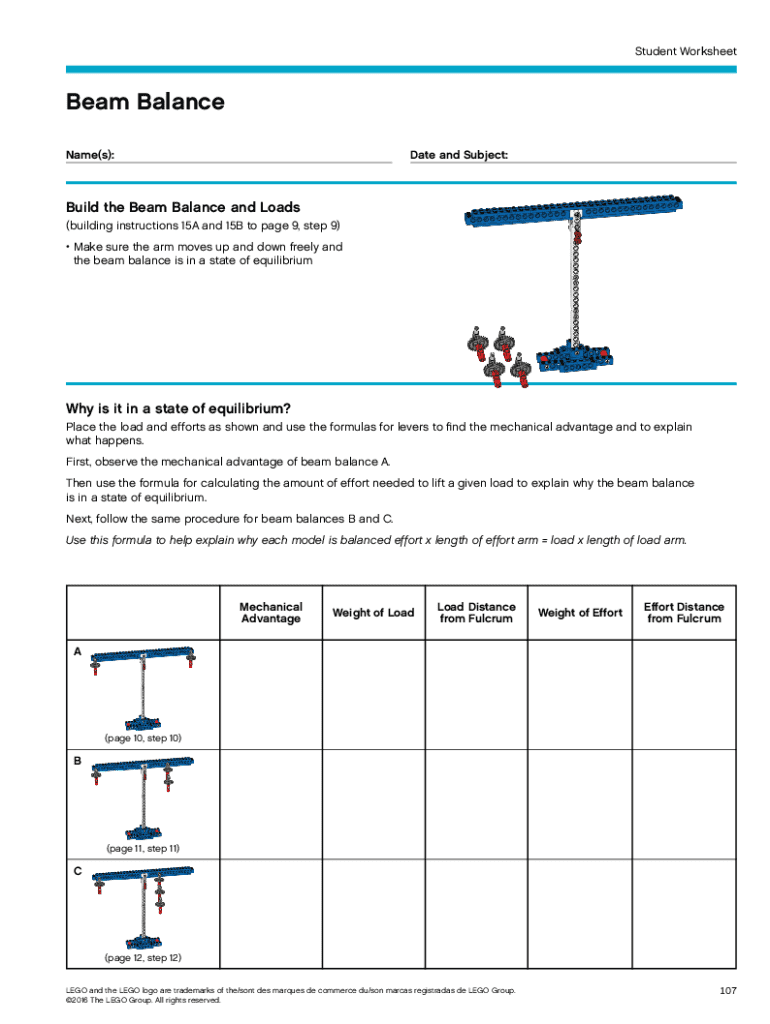 Student Worksheet

Beam Balance

Name(s):

Date and Subject:

Build the Beam Balance and Loads

(building instructions 15A and 15B to page 9, step 9)

• Make sure the arm moves up and down freely and the beam balance is in a state of equilibrium

Why is it in a state of equilibrium?

Place the load and efforts as shown and use the formulas for levers to find the mechanical advantage and to explain what happens.

First, observe the mechanical advantage of beam balance A.

Then use the formula for calculating the amount of effort needed to lift a given load to explain why the beam balance is in a state of equilibrium.

Next, follow the same procedure for beam balances B and C.

Use this formula to help explain why each model is balanced effort x length of effort arm = load x length of load arm.

| | Mechanical Advantage | Weight of Load | Load Distance from Fulcrum | Weight of Effort | Effort Distance from Fulcrum |
|---|---|---|---|---|---|
| A (page 10, step 10) | | | | | |
| B (page 11, step 11) | | | | | |
| C (page 12, step 12) | | | | | |

LEGO and the LEGO logo are trademarks of the/sont des marques de commerce du/son marcas registradas de LEGO Group. ©2016 The LEGO Group. All rights reserved.

107