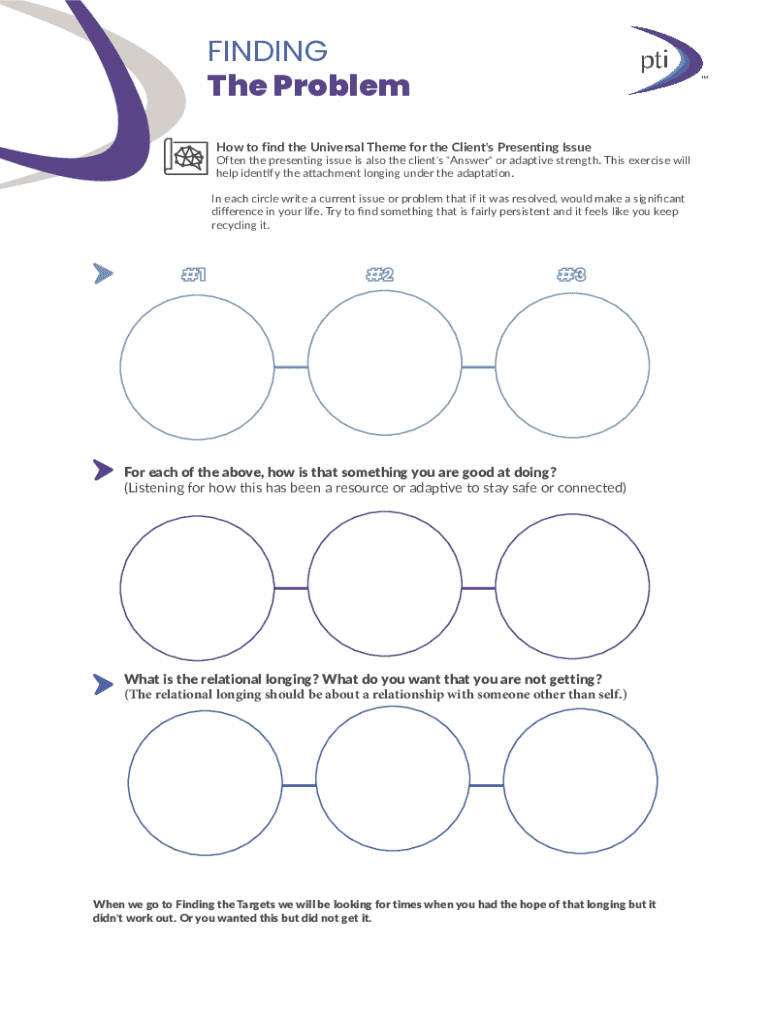 FINDING
The Problem

pti
TM

How to find the Universal Theme for the Client's Presenting Issue
Often the presenting issue is also the client's "Answer" or adaptive strength. This exercise will help identify the attachment longing under the adaptation.

In each circle write a current issue or problem that if it was resolved, would make a significant difference in your life. Try to find something that is fairly persistent and it feels like you keep recycling it.

#1 #2 #3

For each of the above, how is that something you are good at doing?
(Listening for how this has been a resource or adaptive to stay safe or connected)

What is the relational longing? What do you want that you are not getting?
(The relational longing should be about a relationship with someone other than self.)

When we go to Finding the Targets we will be looking for times when you had the hope of that longing but it didn't work out. Or you wanted this but did not get it.