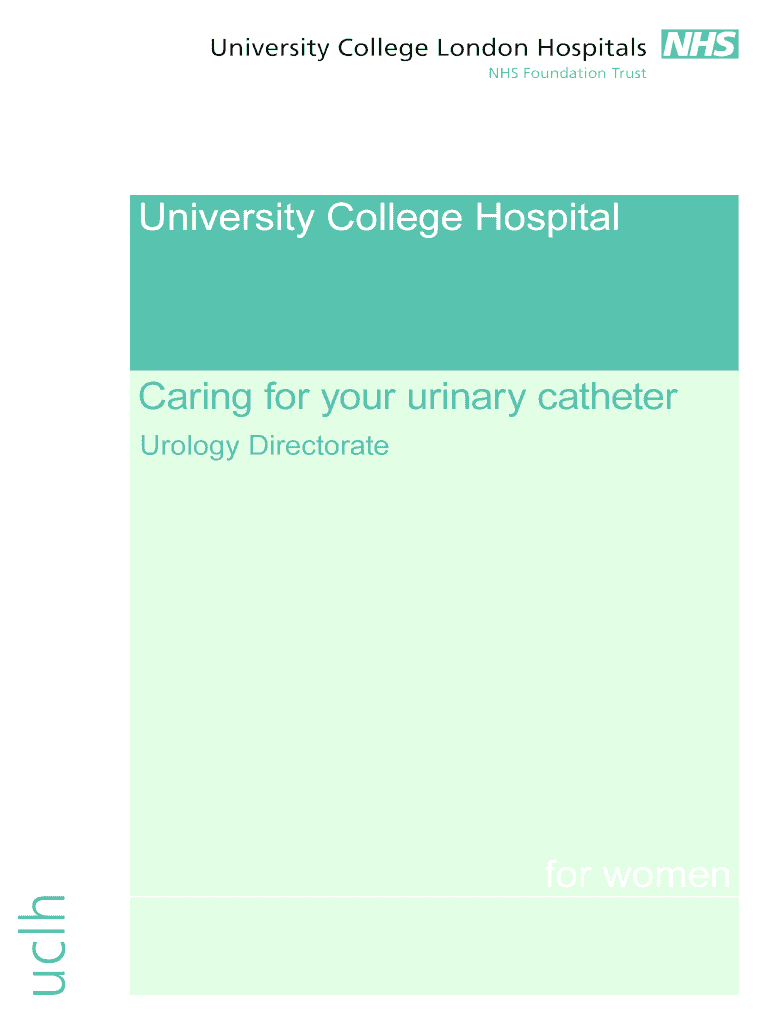 University College London Hospitals NHS
NHS Foundation Trust

University College Hospital

Caring for your urinary catheter

Urology Directorate

for women

uclh